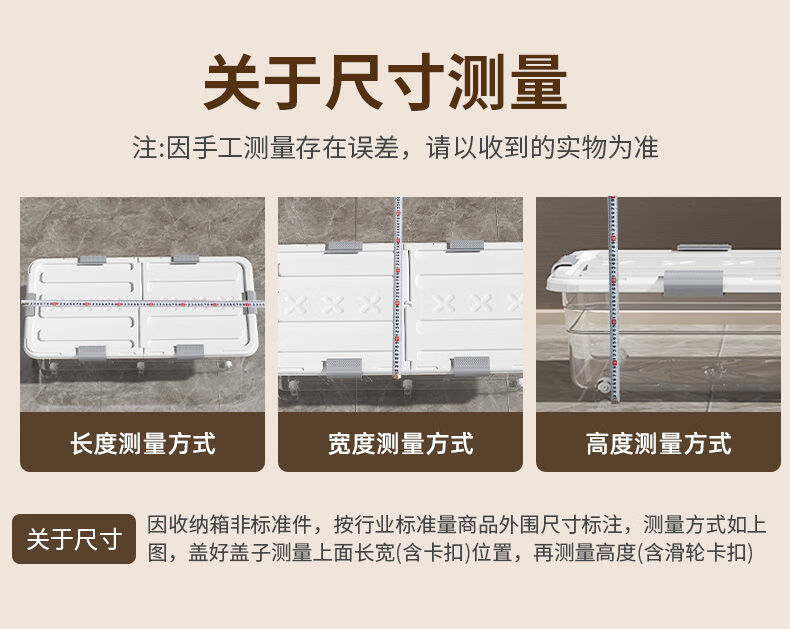 关于尺寸测量

注:因手工测量存在误差，请以收到的实物为准

长度测量方式

宽度测量方式

高度测量方式

关于尺寸

因收纳箱非标准件，按行业标准量商品外围尺寸标注，测量方式如上图，盖好盖子测量上面长宽(含卡扣)位置，再测量高度(含滑轮卡扣)