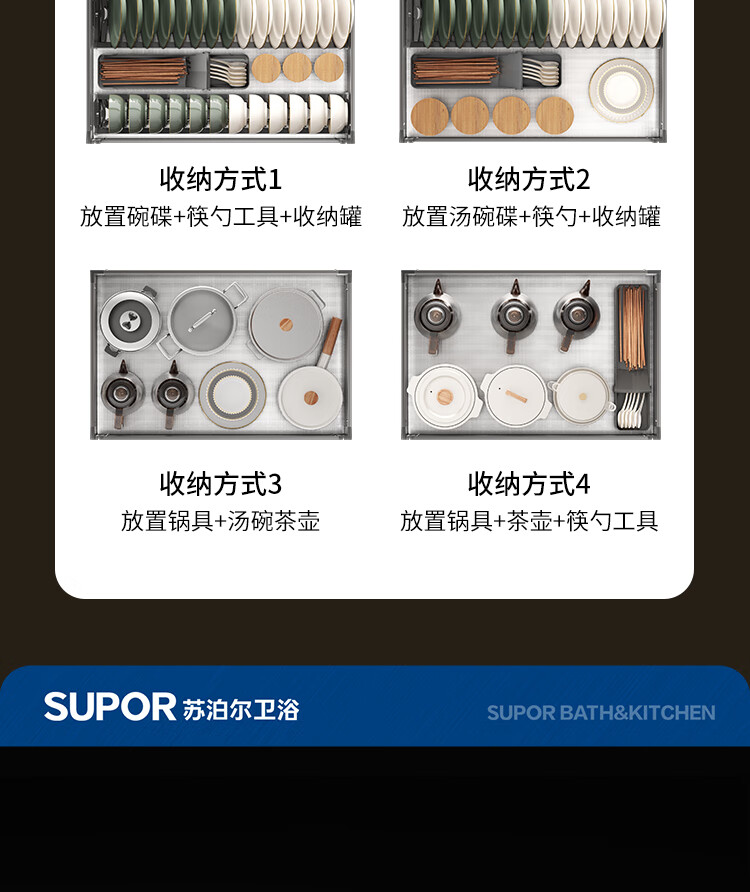 收纳方式1
放置碗碟+筷勺工具+收纳罐

收纳方式2
放置汤碗碟+筷勺+收纳罐

收纳方式3
放置锅具+汤碗茶壶

收纳方式4
放置锅具+茶壶+筷勺工具

SUPOR 苏泊尔卫浴

SUPOR BATH&KITCHEN