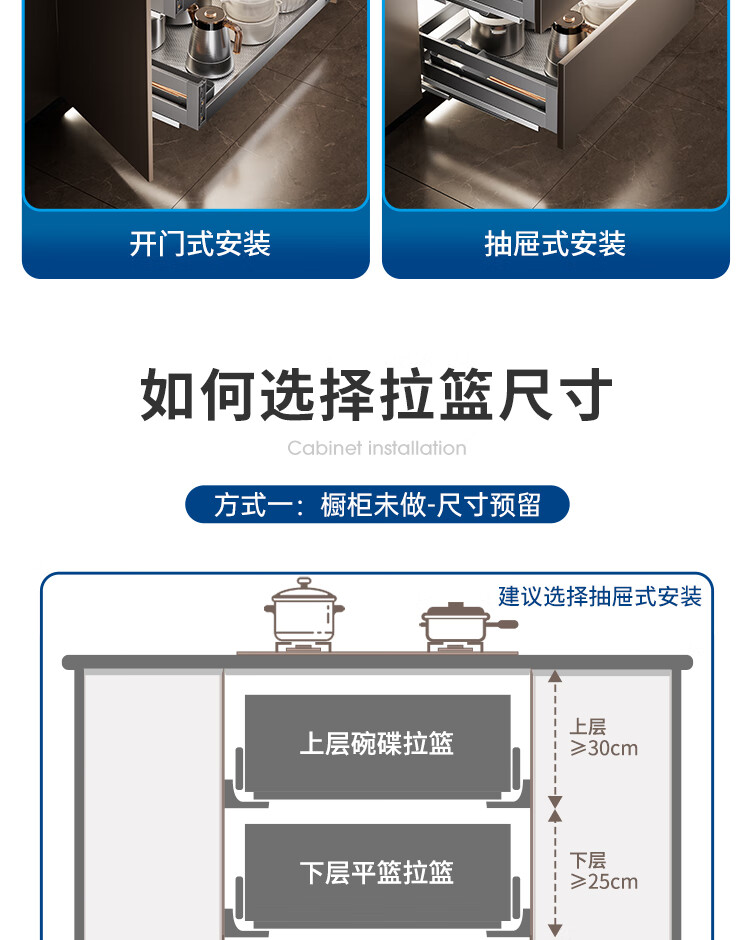 开门式安装

抽屉式安装

如何选择拉篮尺寸

Cabinet installation

方式一：橱柜未做-尺寸预留

建议选择抽屉式安装

上层碗碟拉篮

上层 ≥30cm

下层平篮拉篮

下层 ≥25cm