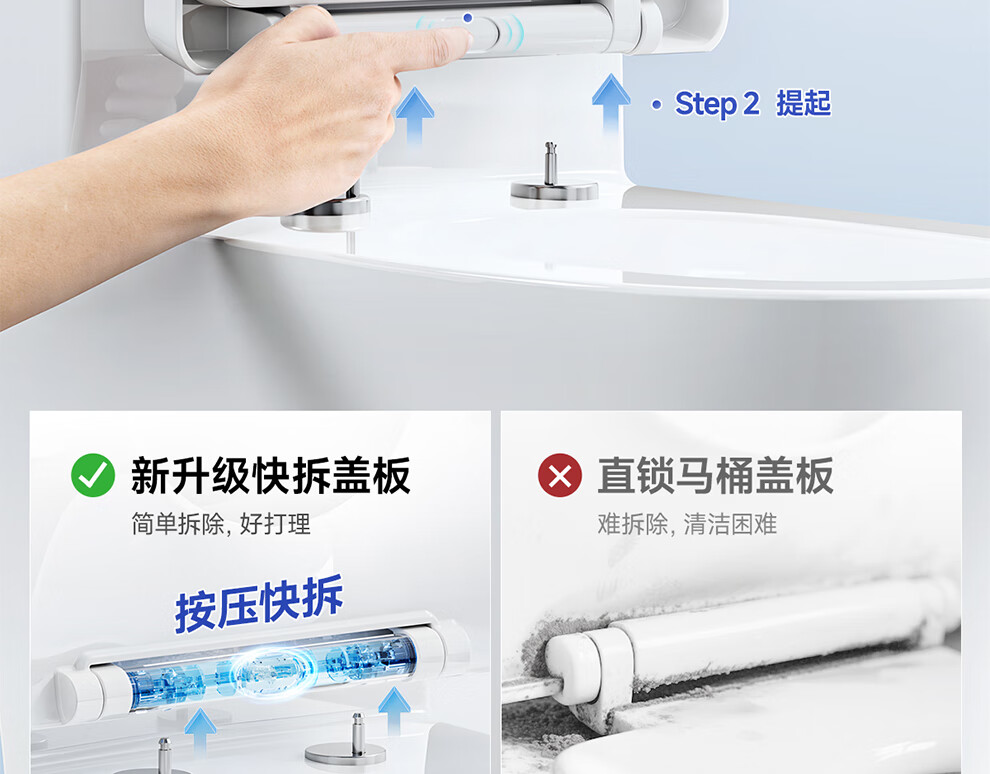 • Step 2 提起

新升级快拆盖板
简单拆除, 好打理

按压快拆

直锁马桶盖板
难拆除, 清洁困难