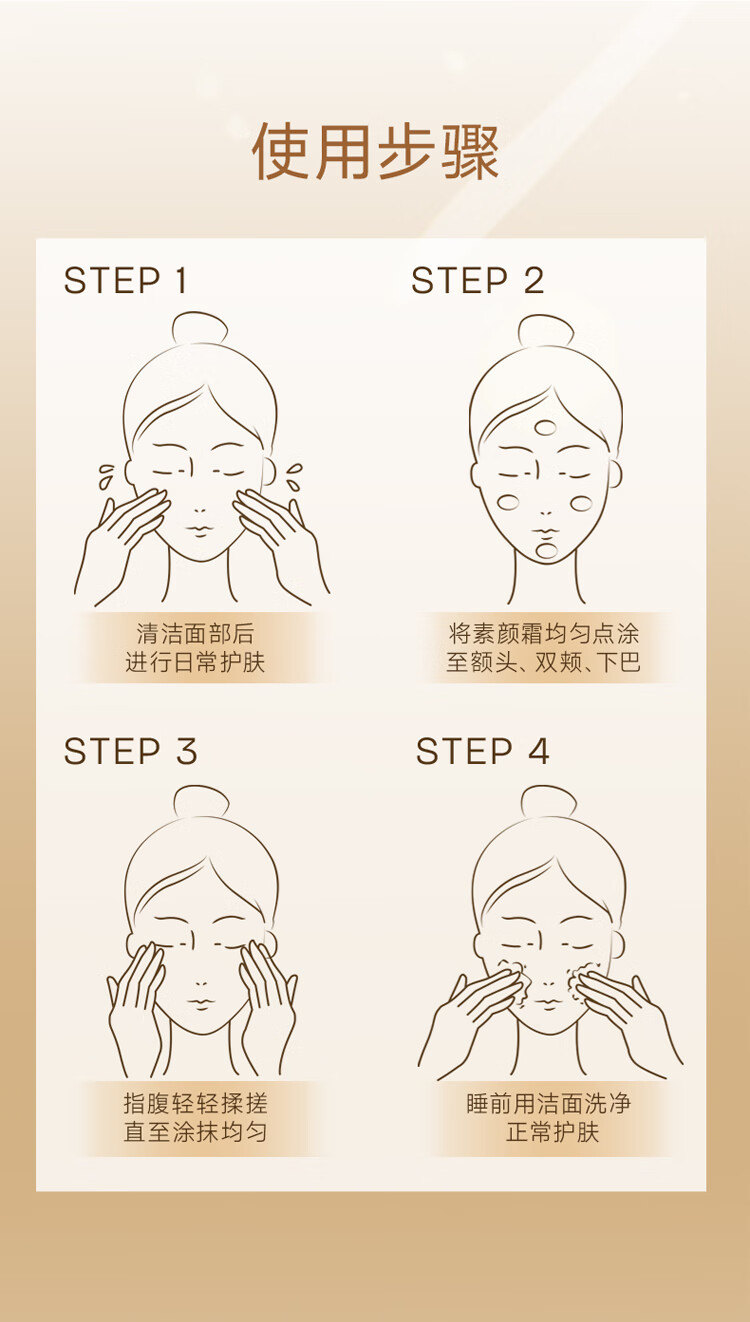 使用步骤

STEP 1

清洁面部后
进行日常护肤

STEP 2

将素颜霜均匀点涂
至额头、双颊、下巴

STEP 3

指腹轻轻揉搓
直至涂抹均匀

STEP 4

睡前用洁面洗净
正常护肤