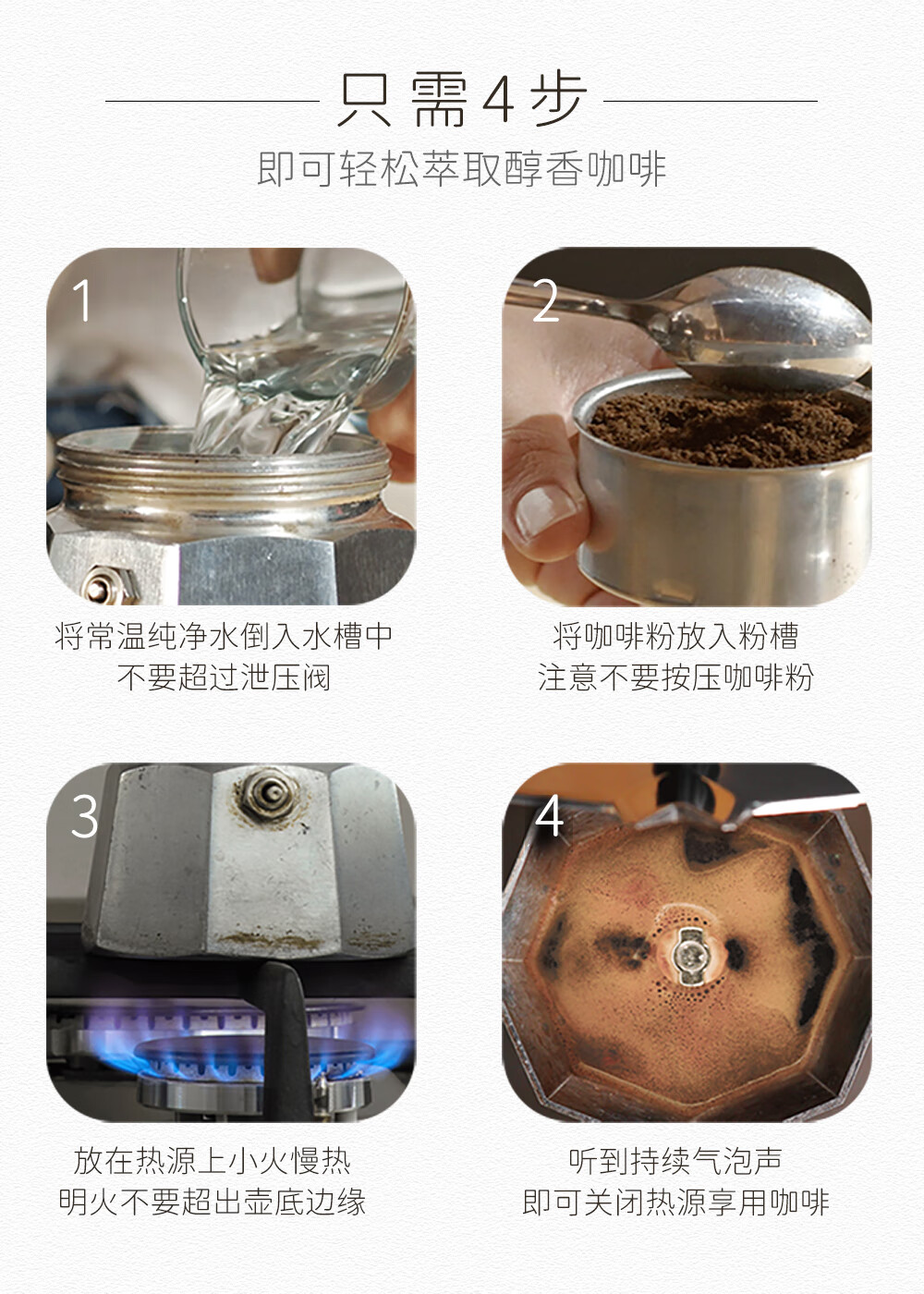 只需4步
即可轻松萃取醇香咖啡

1

将常温纯净水倒入水槽中
不要超过泄压阀

2

将咖啡粉放入粉槽
注意不要按压咖啡粉

3

放在热源上小火慢热
明火不要超出壶底边缘

4

听到持续气泡声
即可关闭热源享用咖啡