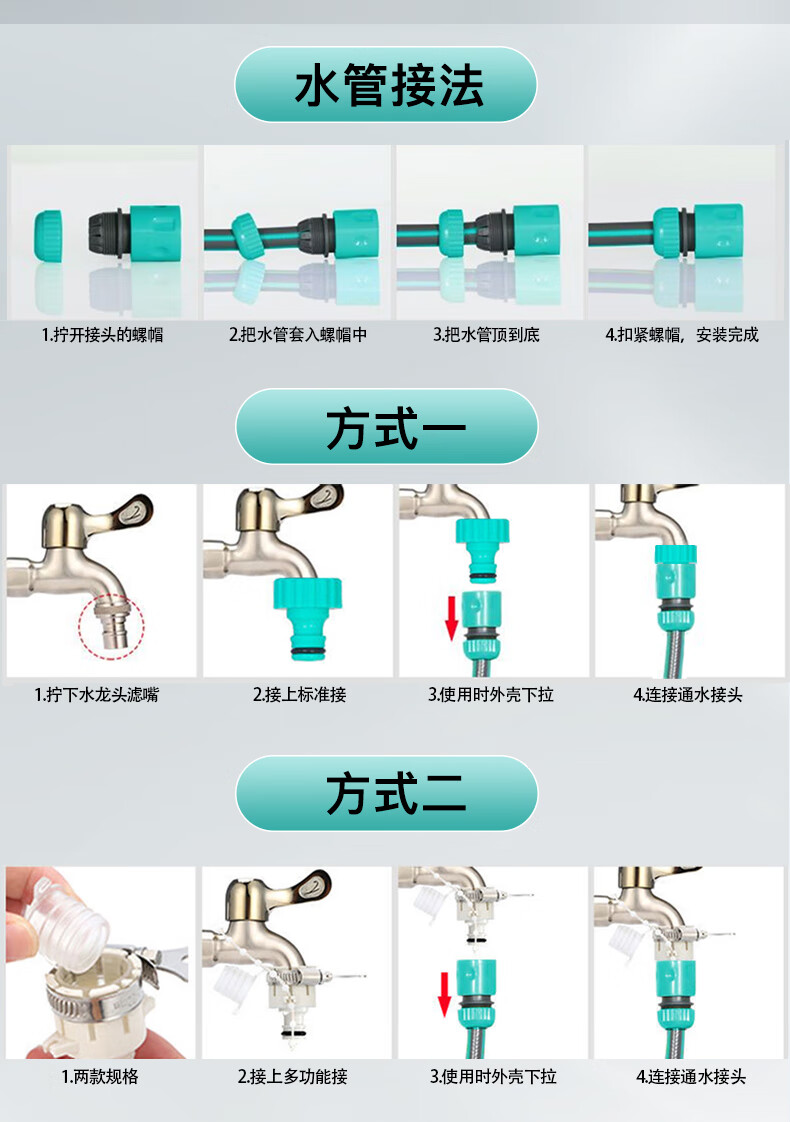 水管接法

1.拧开接头的螺帽

2.把水管套入螺帽中

3.把水管顶到底

4.扣紧螺帽，安装完成

方式一

1.拧下水龙头滤嘴

2.接上标准接

3.使用时外壳下拉

4.连接通水接头

方式二

1.两款规格

2.接上多功能接

3.使用时外壳下拉

4.连接通水接头