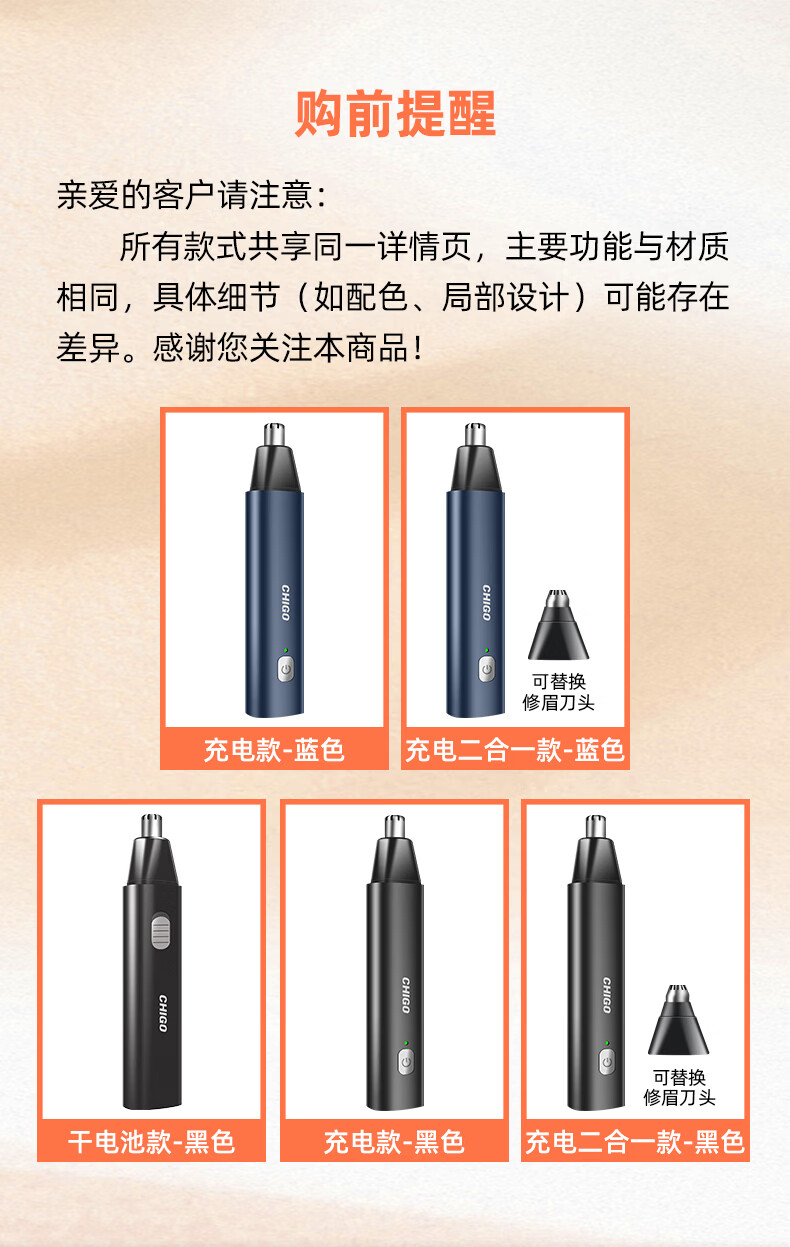 购前提醒

亲爱的客户请注意：

所有款式共享同一详情页，主要功能与材质相同，具体细节（如配色、局部设计）可能存在差异。感谢您关注本商品！

CHIGO

充电款-蓝色

CHIGO

可替换
修眉刀头

充电二合一款-蓝色

CHIGO

干电池款-黑色

CHIGO

充电款-黑色

CHIGO

可替换
修眉刀头

充电二合一款-黑色