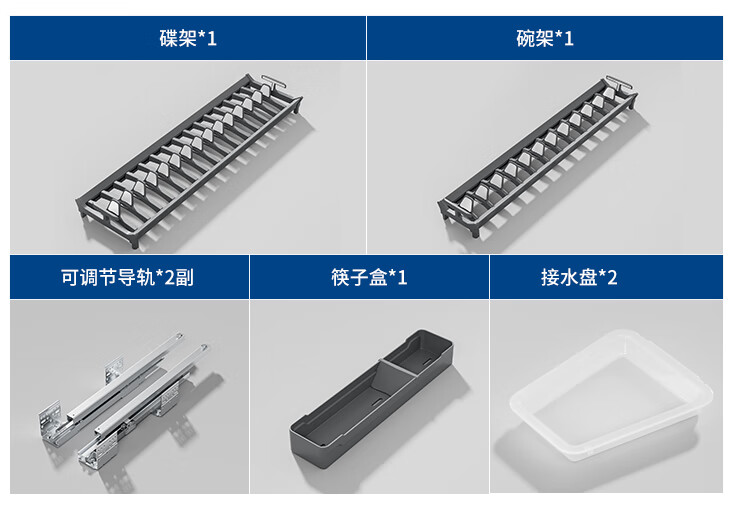 碟架*1

碗架*1

可调节导轨*2副

筷子盒*1

接水盘*2