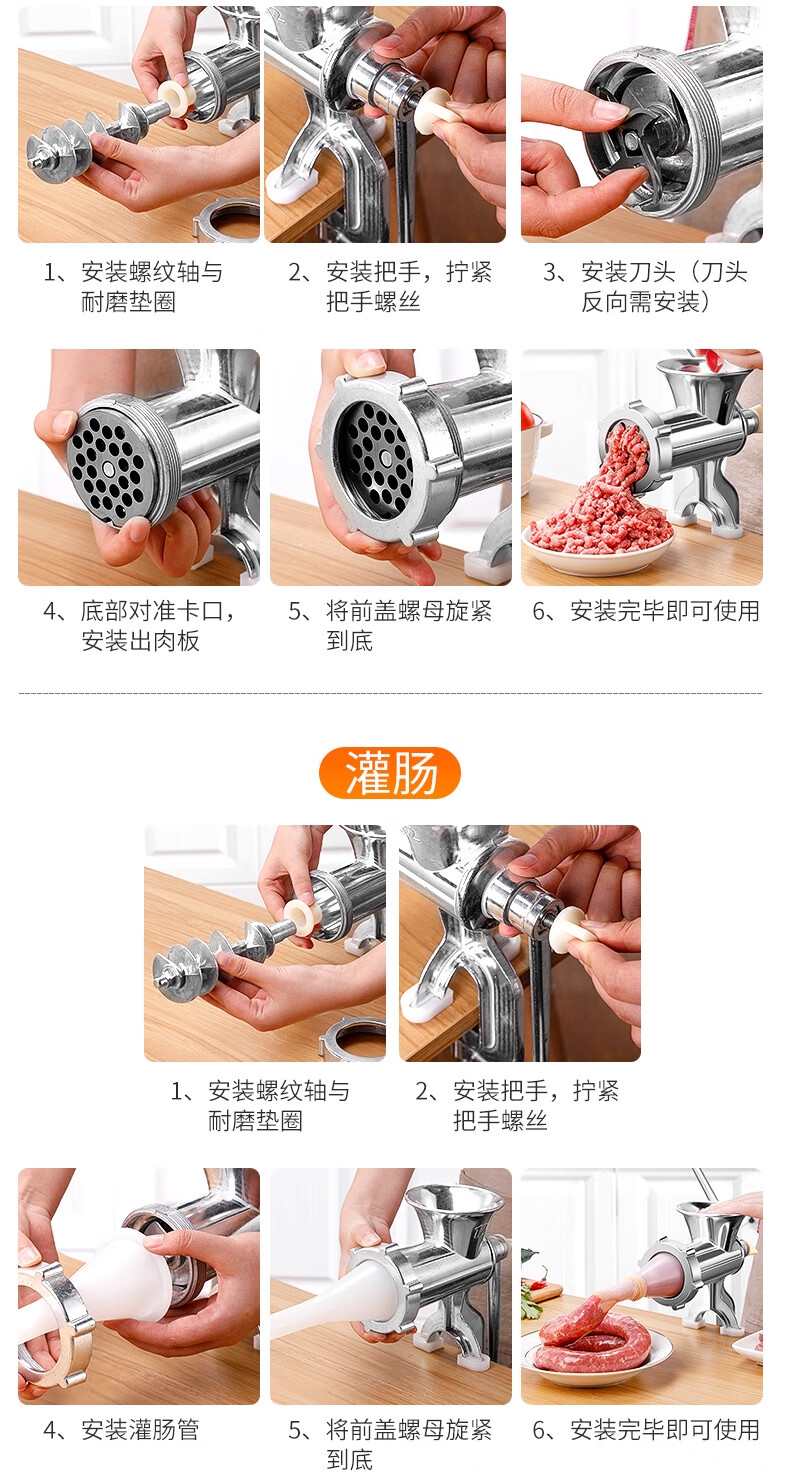 1、安装螺纹轴与耐磨垫圈

2、安装把手，拧紧把手螺丝

3、安装刀头（刀头反向需安装）

4、底部对准卡口，安装出肉板

5、将前盖螺母旋紧到底

6、安装完毕即可使用

灌肠

1、安装螺纹轴与耐磨垫圈

2、安装把手，拧紧把手螺丝

4、安装灌肠管

5、将前盖螺母旋紧到底

6、安装完毕即可使用