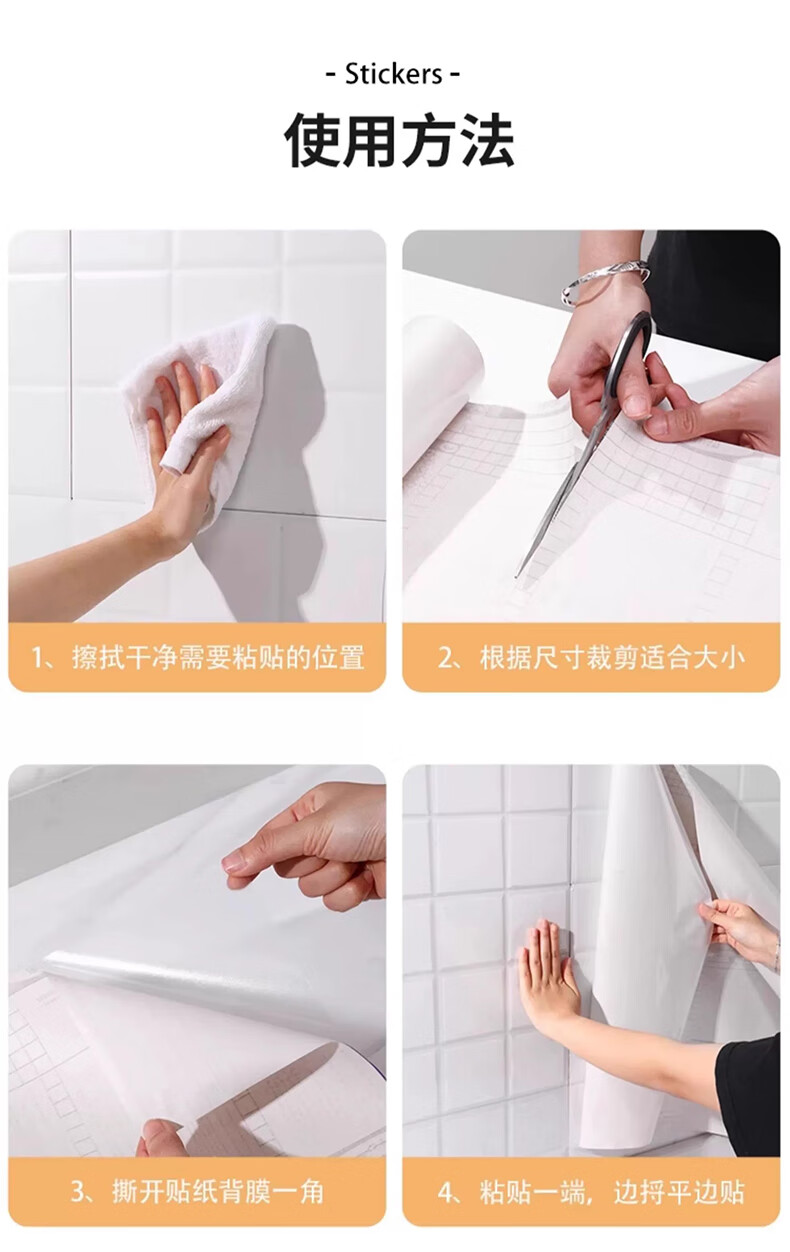 - Stickers -

使用方法

1、擦拭干净需要粘贴的位置

2、根据尺寸裁剪适合大小

3、撕开贴纸背膜一角

4、粘贴一端，边捋平边贴