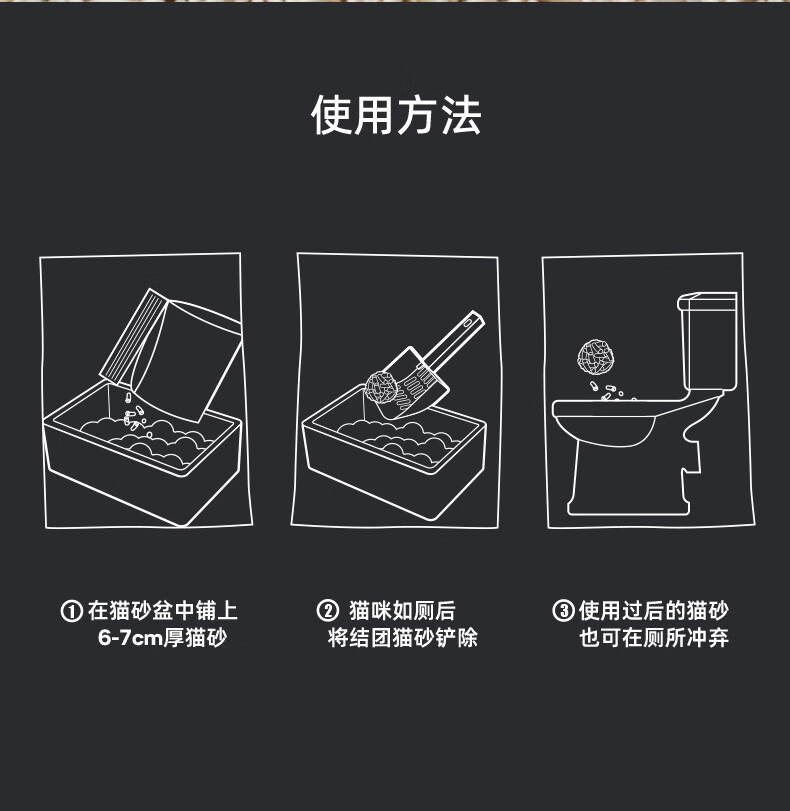 使用方法

① 在猫砂盆中铺上 6-7cm厚猫砂

② 猫咪如厕后 将结团猫砂铲除

③ 使用过后的猫砂 也可在厕所冲弃