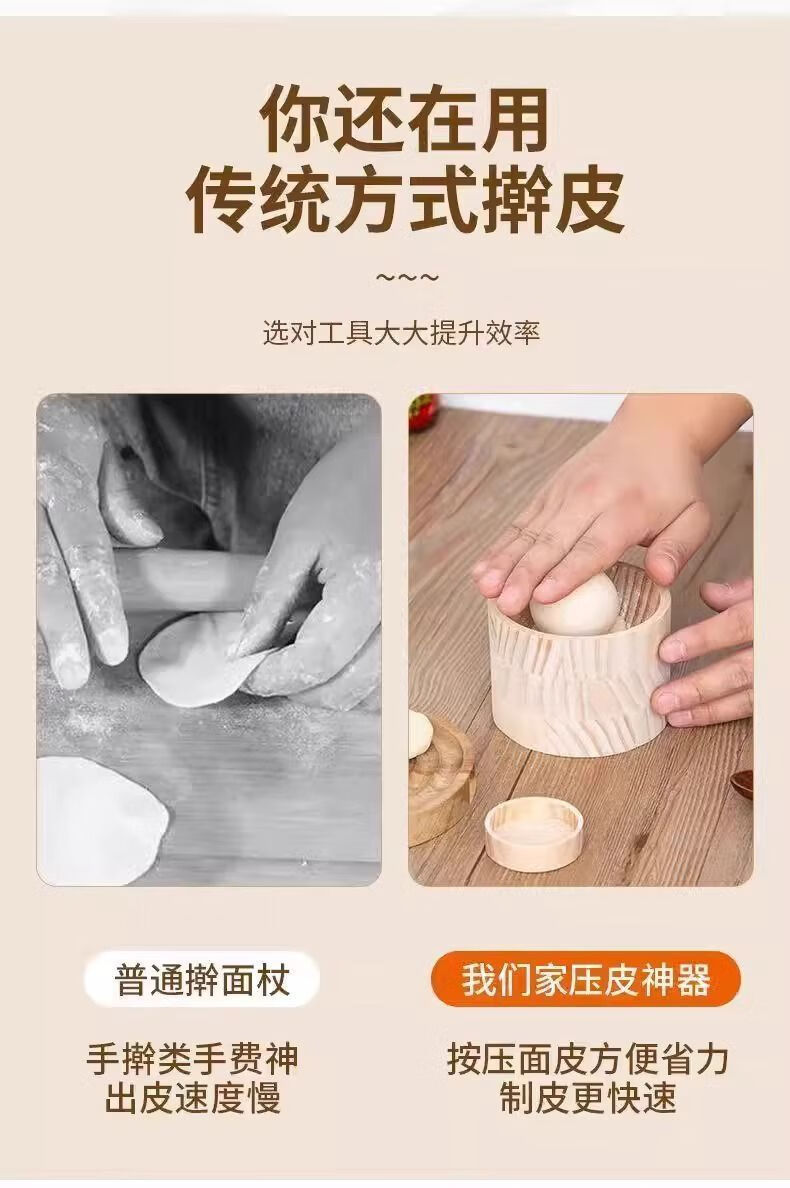 你还在用
传统方式擀皮

~~~

选对工具大大提升效率

普通擀面杖

手擀类手费神
出皮速度慢

我们家压皮神器

按压面皮方便省力
制皮更快速