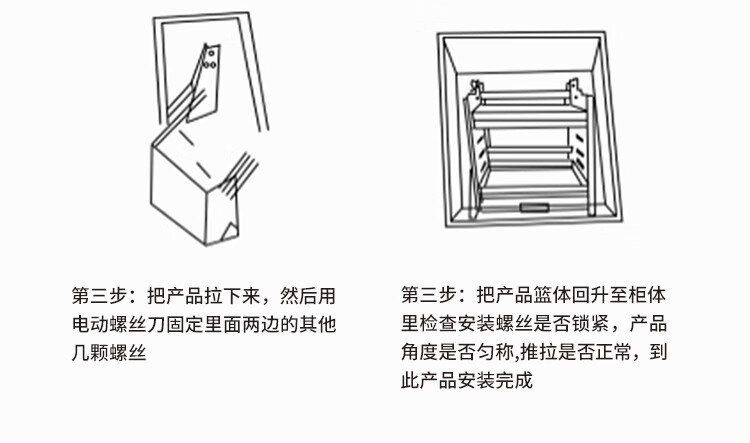 第三步：把产品拉下来，然后用电动螺丝刀固定里面两边的其他几颗螺丝

第三步：把产品篮体回升至柜体里检查安装螺丝是否锁紧，产品角度是否匀称,推拉是否正常，到此产品安装完成