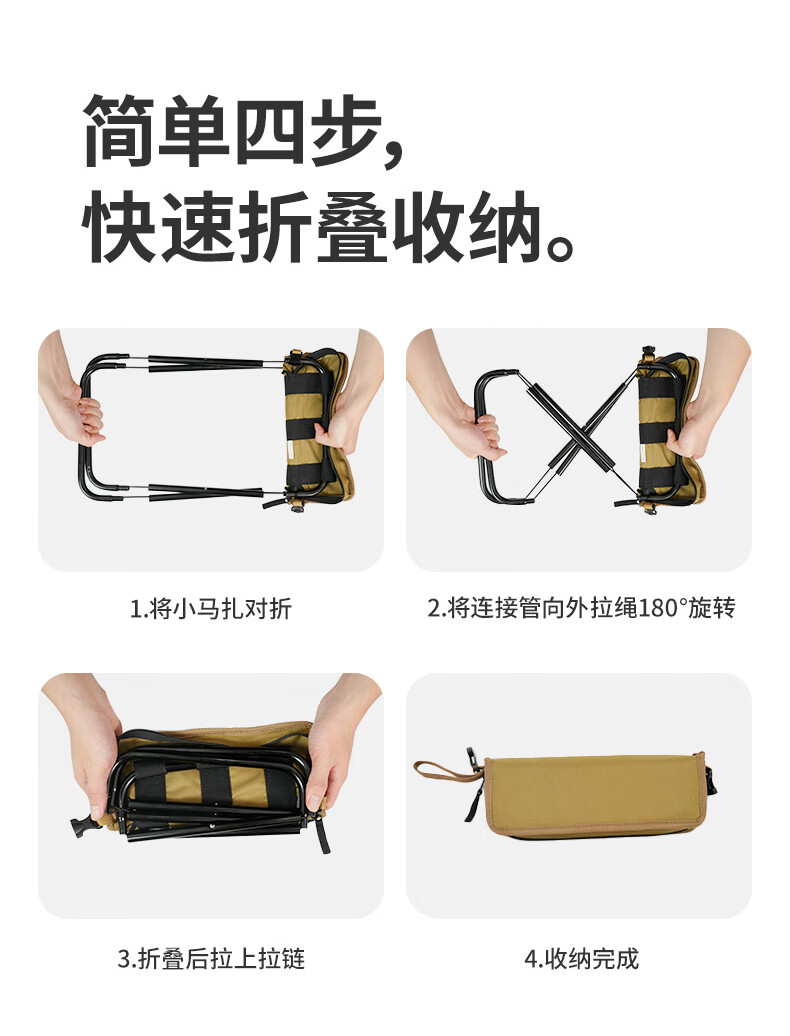 简单四步，
快速折叠收纳。

1.将小马扎对折

2.将连接管向外拉绳180°旋转

3.折叠后拉上拉链

4.收纳完成