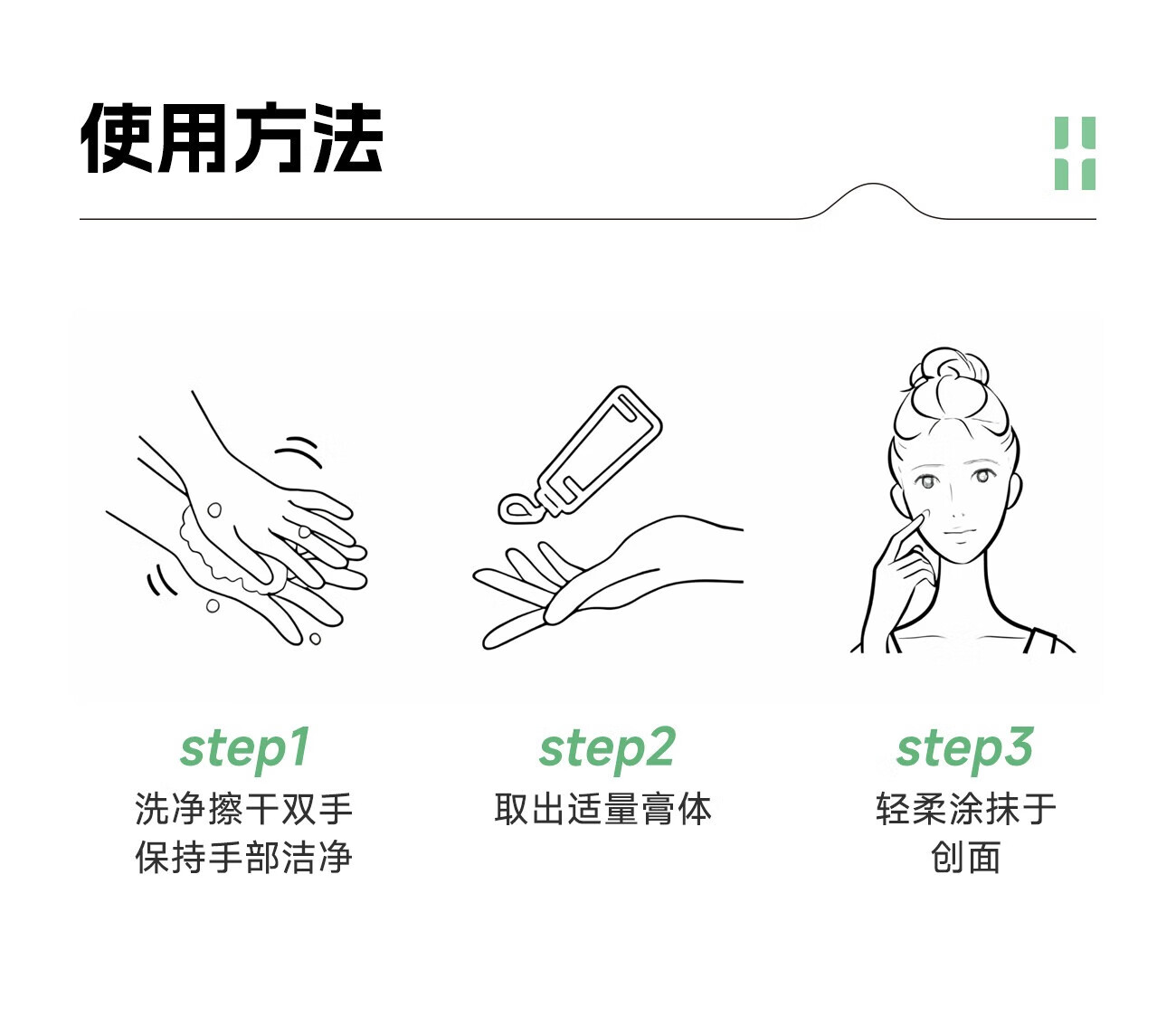 使用方法

step1
洗净擦干双手
保持手部洁净

step2
取出适量膏体

step3
轻柔涂抹于
创面