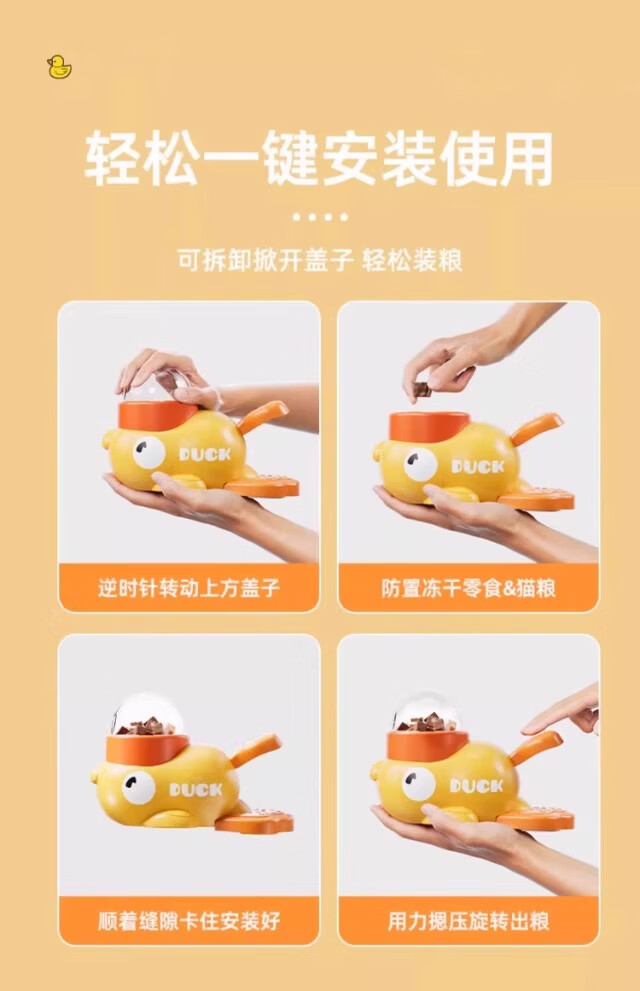 轻松一键安装使用

可拆卸掀开盖子 轻松装粮

DUCK

逆时针转动上方盖子

DUCK

防置冻干零食&猫粮

DUCK

顺着缝隙卡住安装好

DUCK

用力摁压旋转出粮