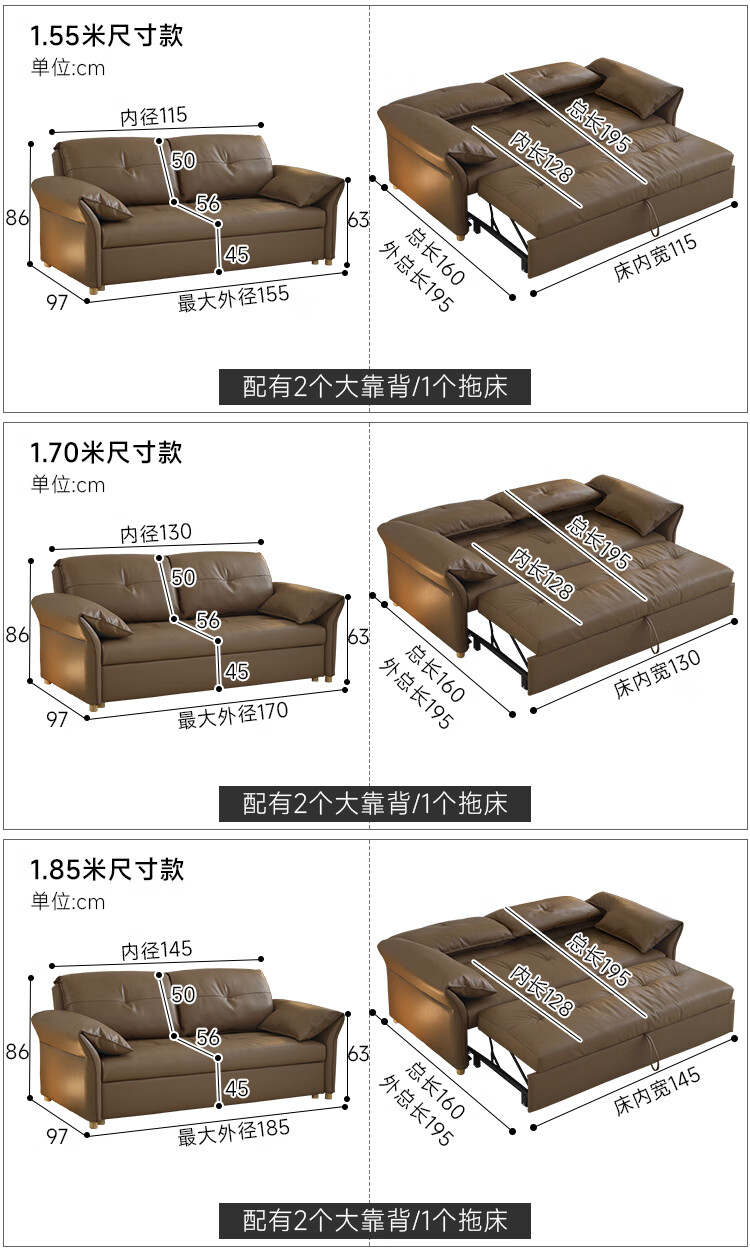 1.55米尺寸款
单位:cm

内径115
50
56
45
86
63
97
最大外径155

总长195
内长128
总长160
外总长195
床内宽115

配有2个大靠背/1个拖床

1.70米尺寸款
单位:cm

内径130
50
56
45
86
63
97
最大外径170

总长195
内长128
总长160
外总长195
床内宽130

配有2个大靠背/1个拖床

1.85米尺寸款
单位:cm

内径145
50
56
45
86
63
97
最大外径185

总长195
内长128
总长160
外总长195
床内宽145

配有2个大靠背/1个拖床