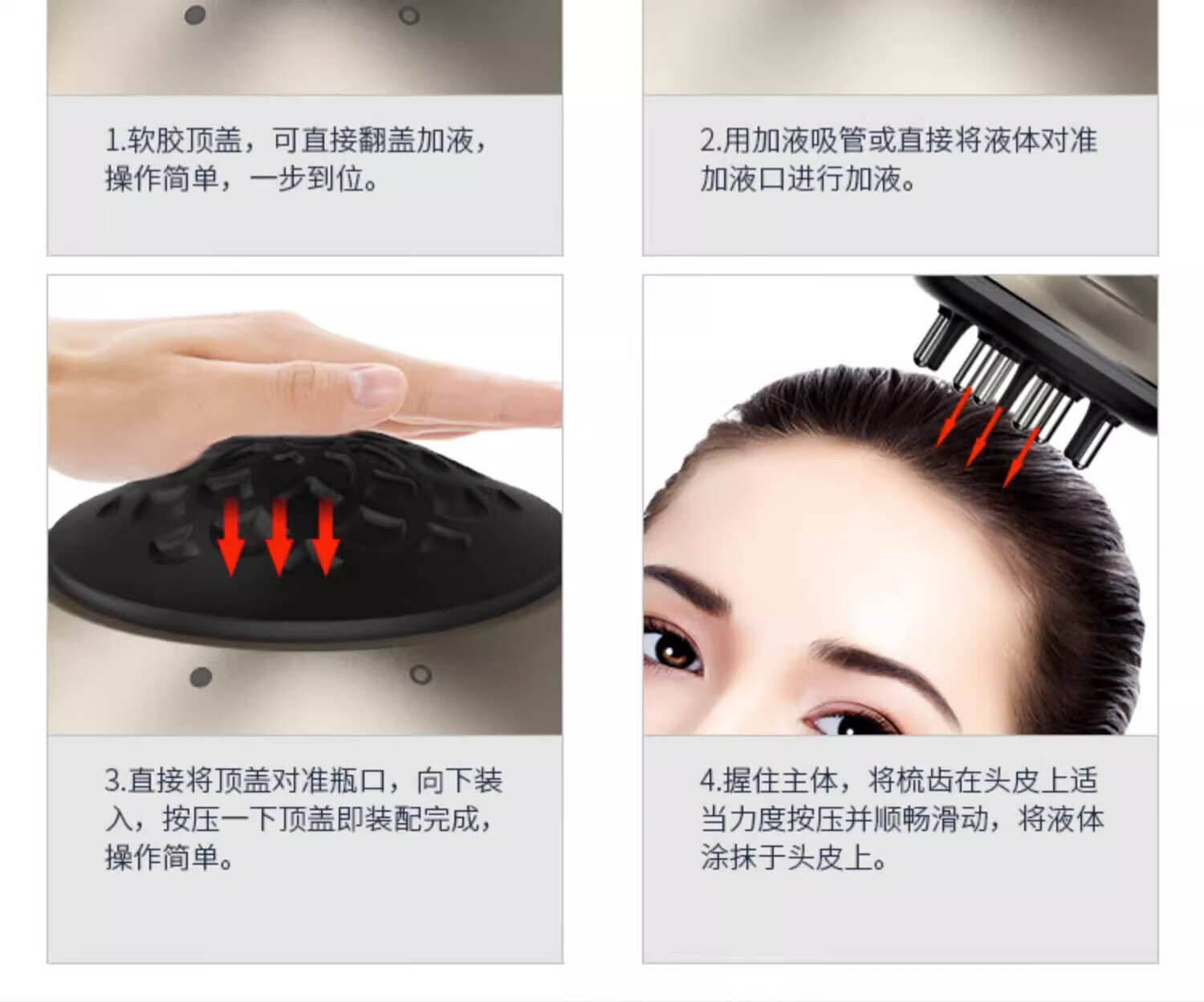 1.软胶顶盖，可直接翻盖加液，操作简单，一步到位。

2.用加液吸管或直接将液体对准加液口进行加液。

3.直接将顶盖对准瓶口，向下装入，按压一下顶盖即装配完成，操作简单。

4.握住主体，将梳齿在头皮上适当力度按压并顺畅滑动，将液体涂抹于头皮上。