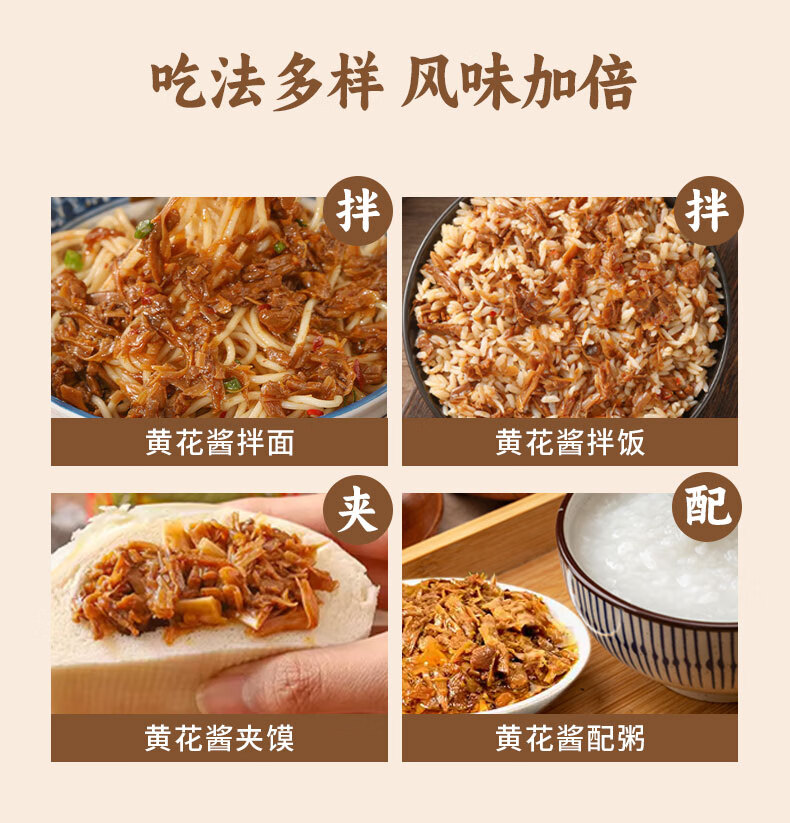 吃法多样 风味加倍

拌

黄花酱拌面

拌

黄花酱拌饭

夹

黄花酱夹馍

配

黄花酱配粥