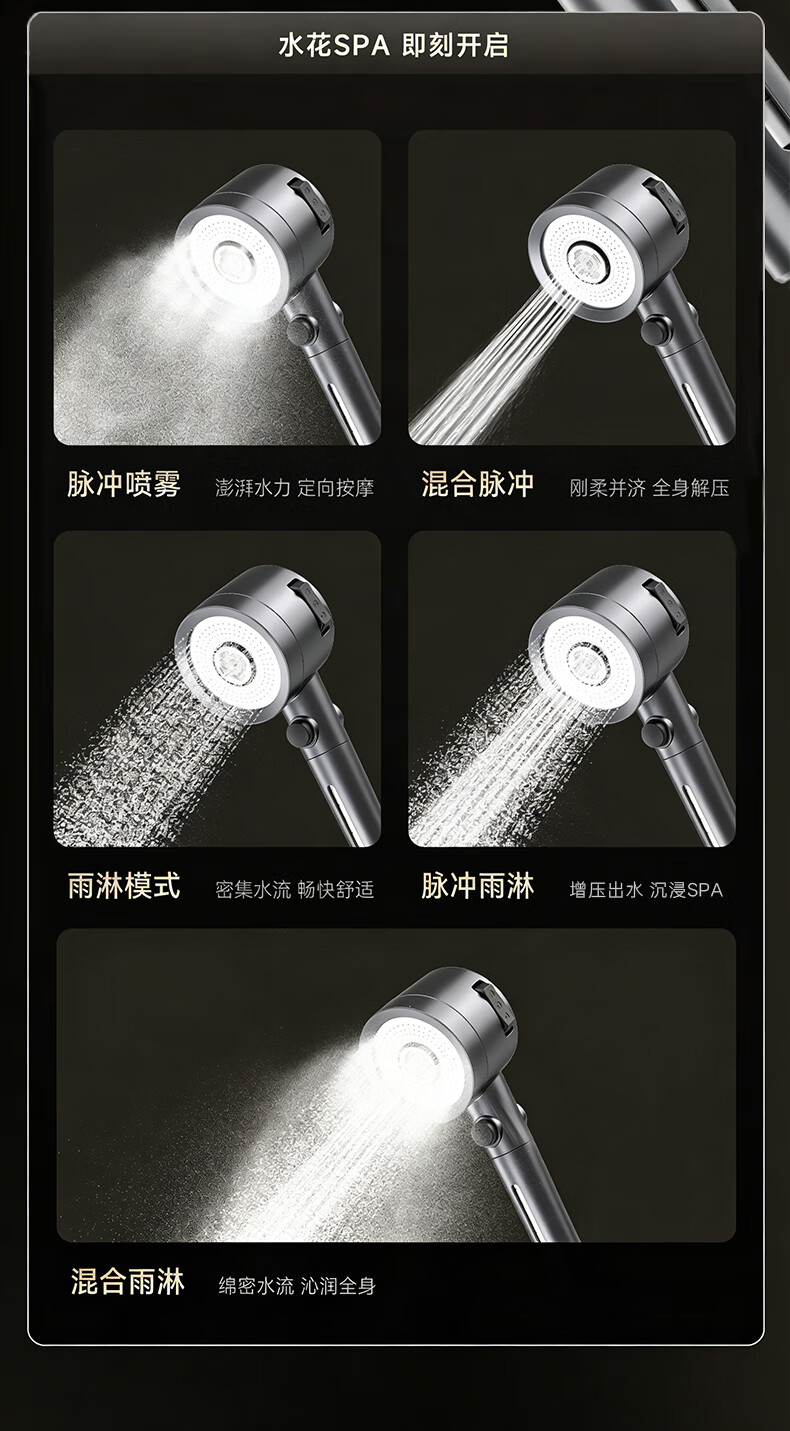 水花SPA 即刻开启

脉冲喷雾 澎湃水力 定向按摩

混合脉冲 刚柔并济 全身解压

雨淋模式 密集水流 畅快舒适

脉冲雨淋 增压出水 沉浸SPA

混合雨淋 绵密水流 沁润全身