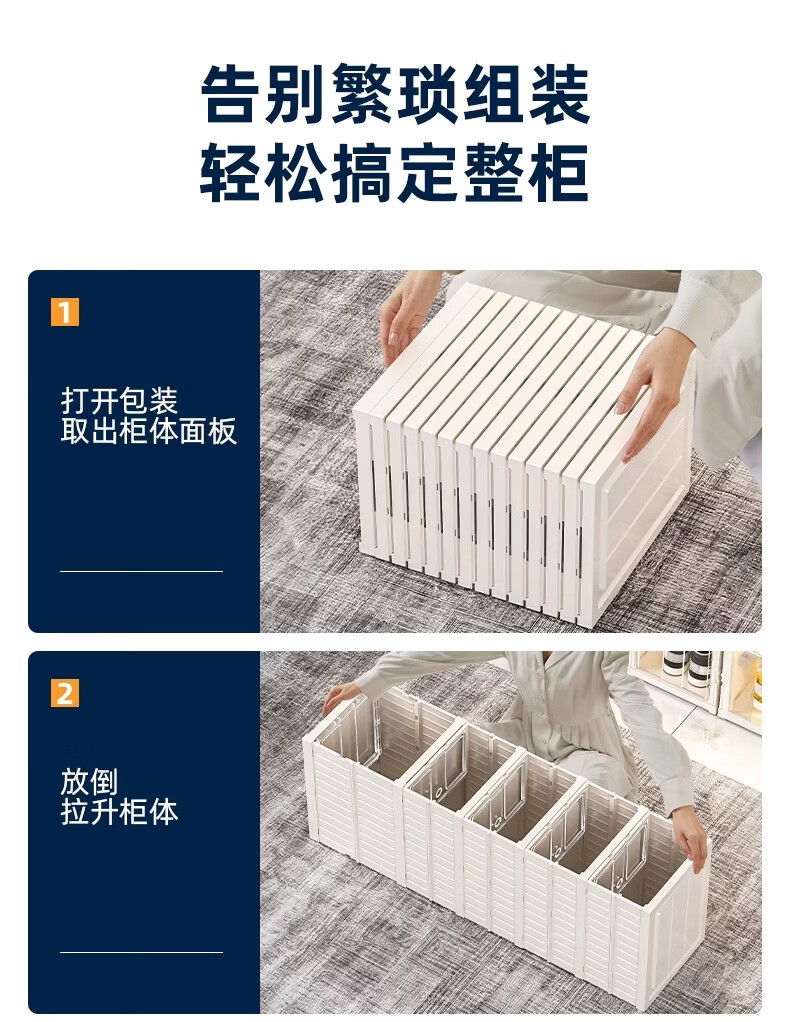 告别繁琐组装
轻松搞定整柜

1

打开包装
取出柜体面板

2

放倒
拉升柜体