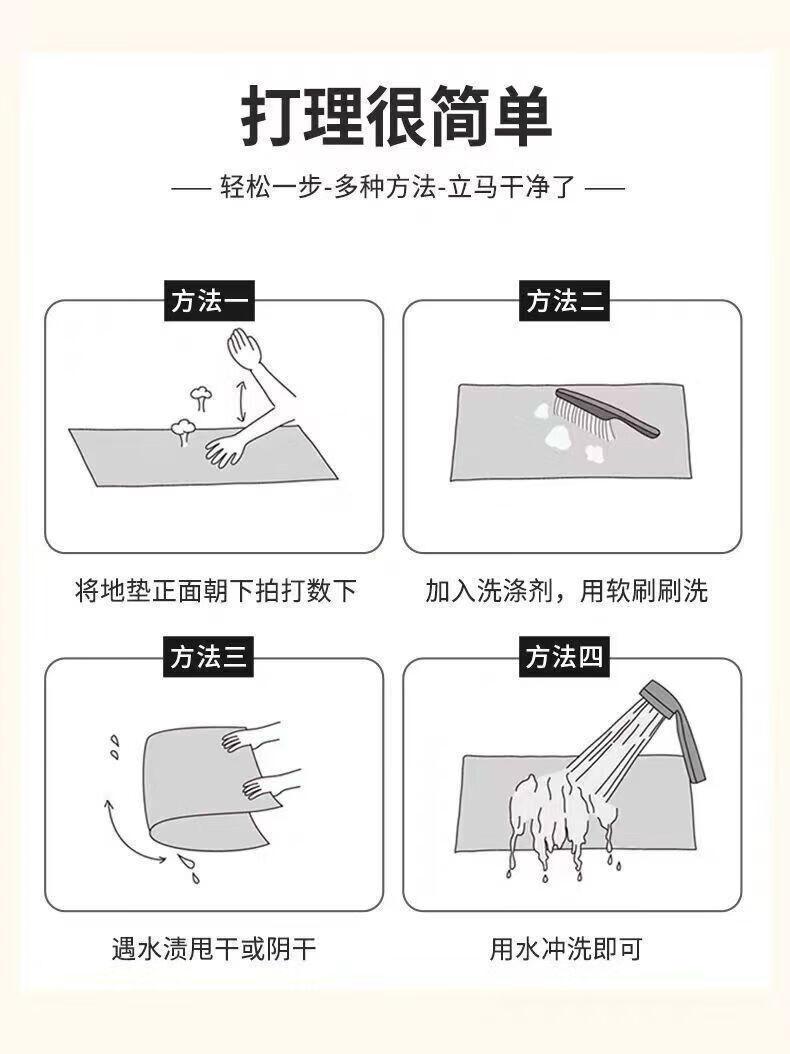 打理很简单

—— 轻松一步-多种方法-立马干净了 ——

方法一

将地垫正面朝下拍打数下

方法二

加入洗涤剂，用软刷刷洗

方法三

遇水渍甩干或阴干

方法四

用水冲洗即可