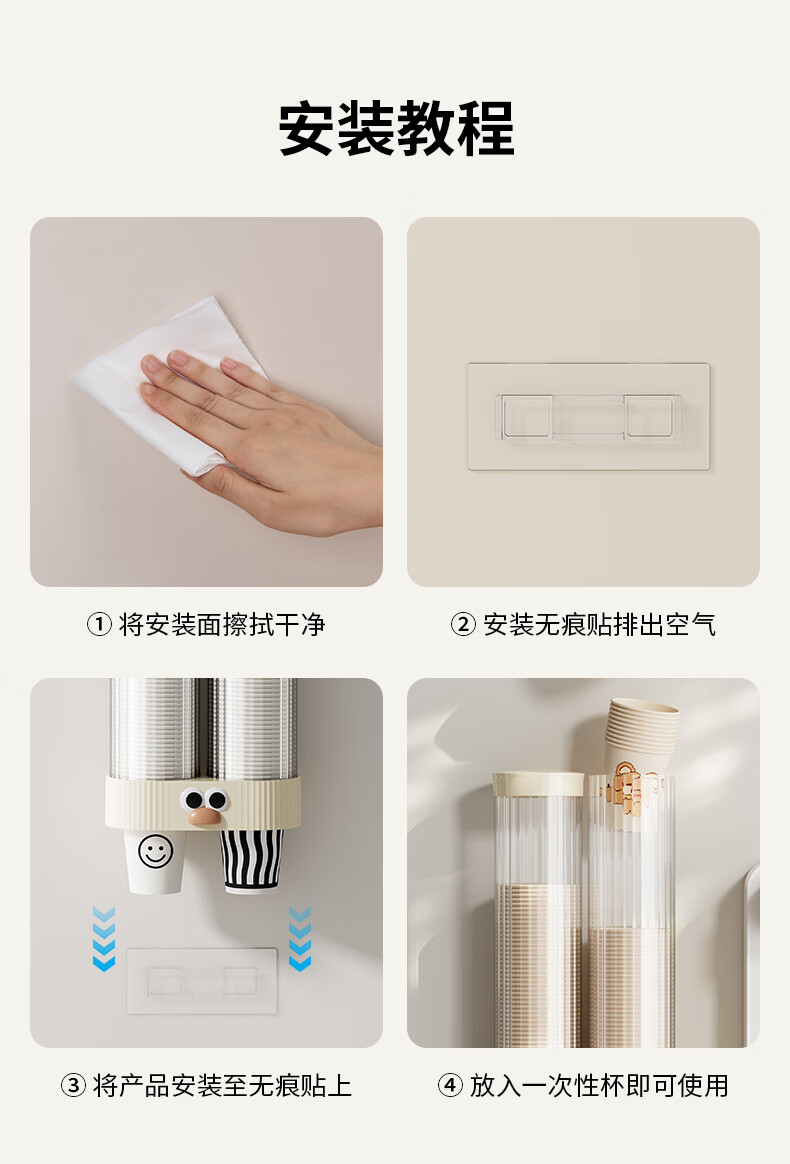 安装教程

① 将安装面擦拭干净

② 安装无痕贴排出空气

③ 将产品安装至无痕贴上

④ 放入一次性杯即可使用