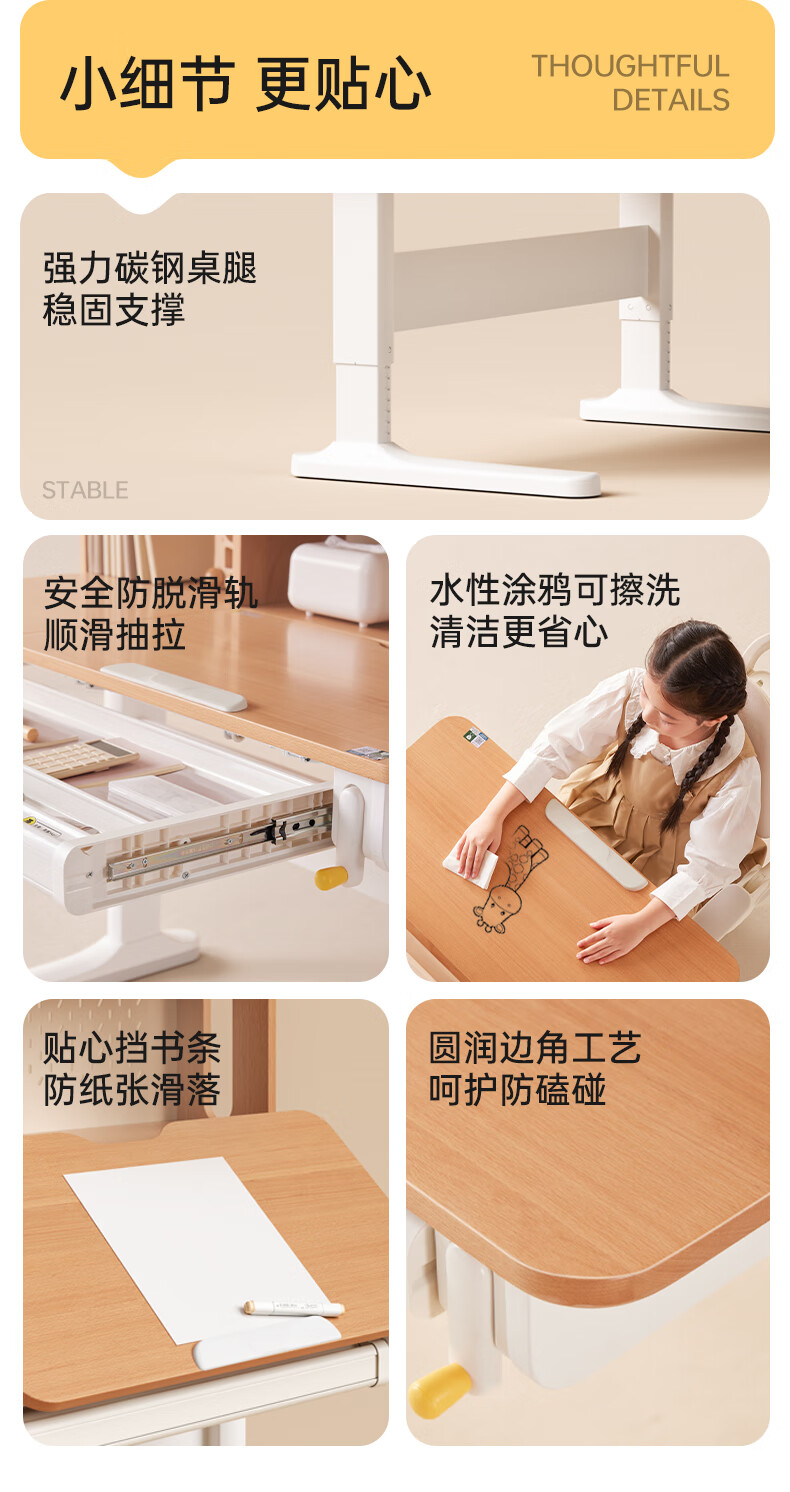 小细节 更贴心

THOUGHTFUL DETAILS

强力碳钢桌腿
稳固支撑

STABLE

安全防脱滑轨
顺滑抽拉

水性涂鸦可擦洗
清洁更省心

贴心挡书条
防纸张滑落

圆润边角工艺
呵护防磕碰