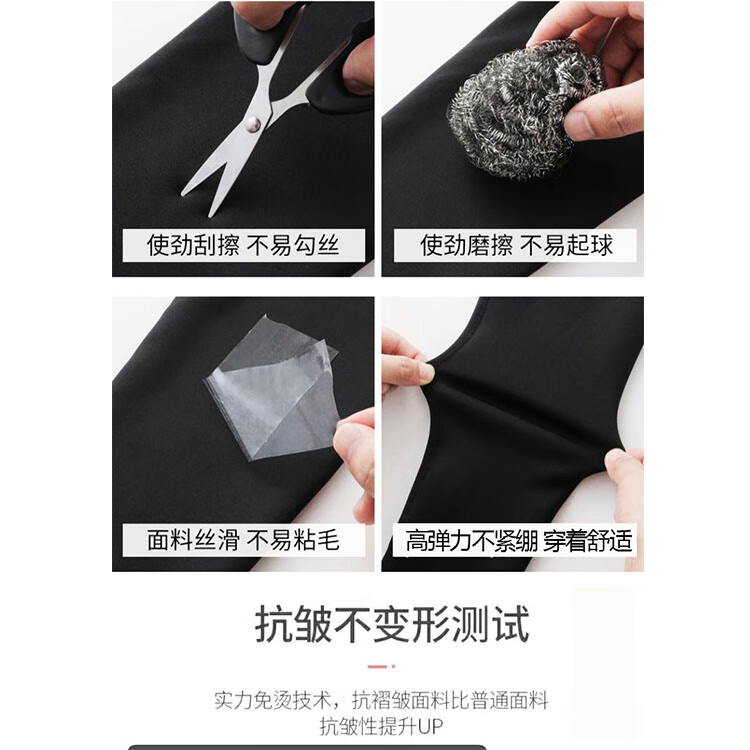 使劲刮擦 不易勾丝

使劲磨擦 不易起球

面料丝滑 不易粘毛

高弹力不紧绷 穿着舒适

抗皱不变形测试

实力免烫技术，抗褶皱面料比普通面料抗皱性提升UP