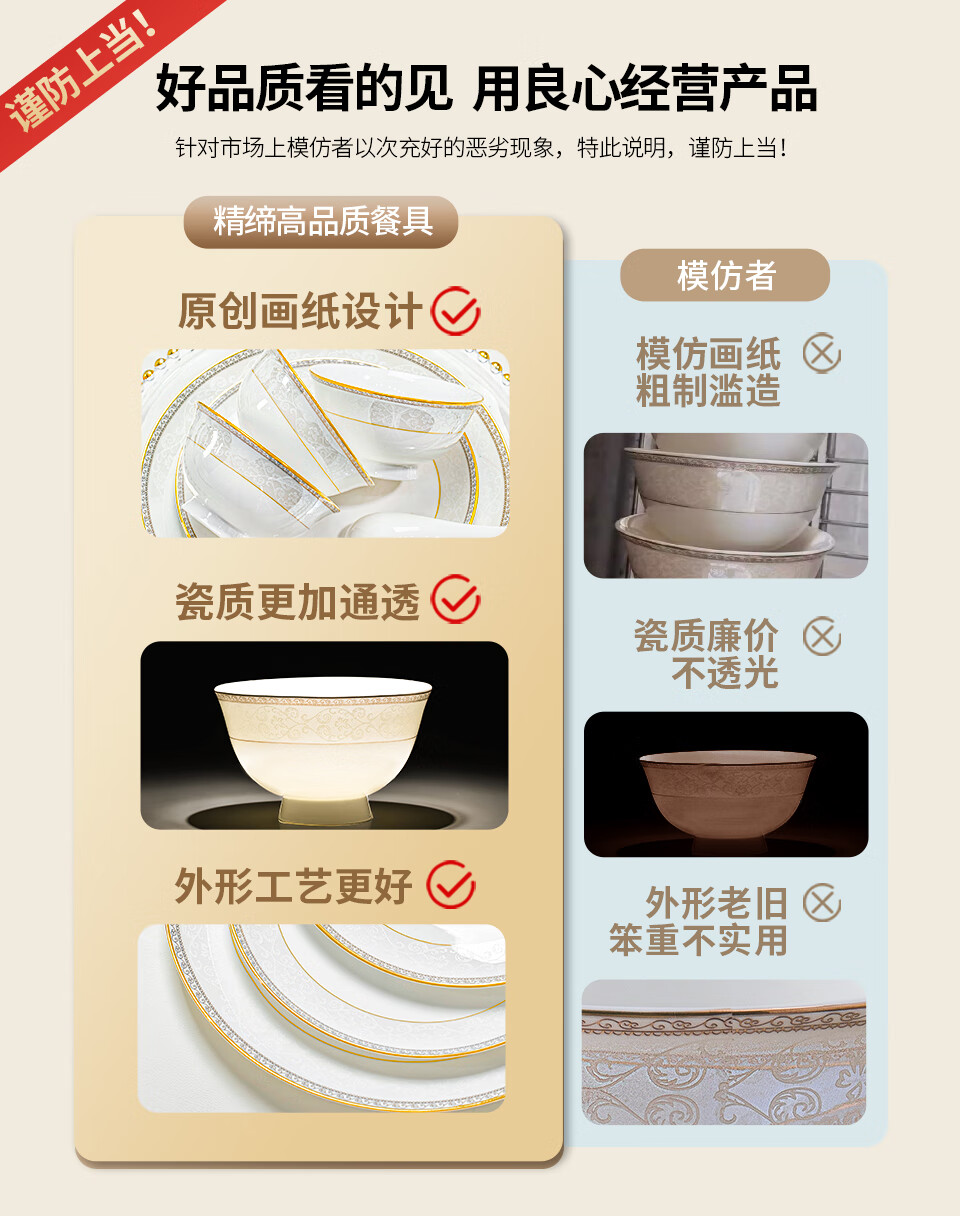 谨防上当!

好品质看的见 用良心经营产品

针对市场上模仿者以次充好的恶劣现象，特此说明，谨防上当！

精缔高品质餐具

原创画纸设计

瓷质更加通透

外形工艺更好

模仿者

模仿画纸 粗制滥造

瓷质廉价 不透光

外形老旧 笨重不实用