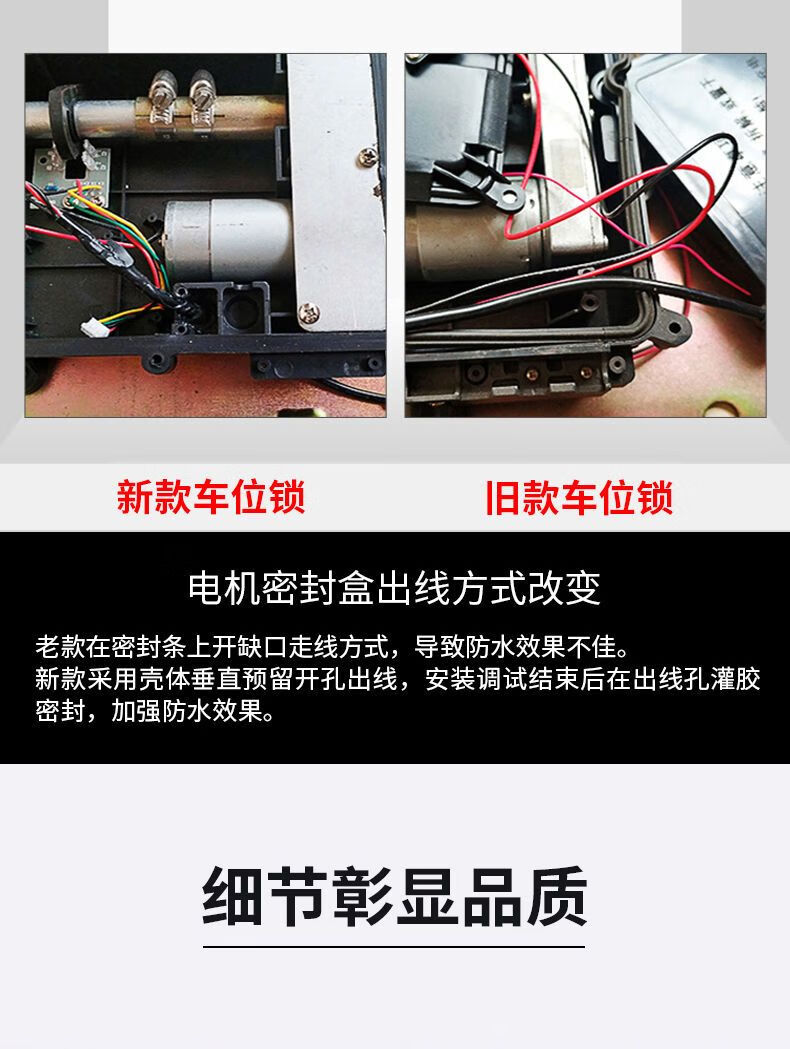 新款车位锁

旧款车位锁

电机密封盒出线方式改变

老款在密封条上开缺口走线方式，导致防水效果不佳。
新款采用壳体垂直预留开孔出线，安装调试结束后在出线孔灌胶密封，加强防水效果。

细节彰显品质