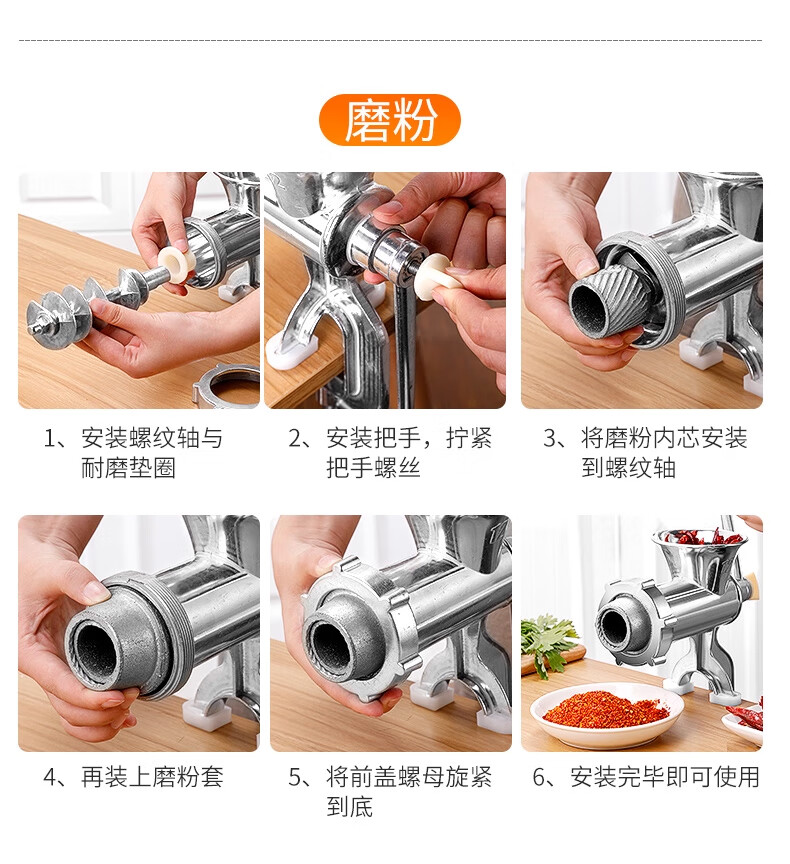 磨粉

1、安装螺纹轴与耐磨垫圈

2、安装把手，拧紧把手螺丝

3、将磨粉内芯安装到螺纹轴

4、再装上磨粉套

5、将前盖螺母旋紧到底

6、安装完毕即可使用