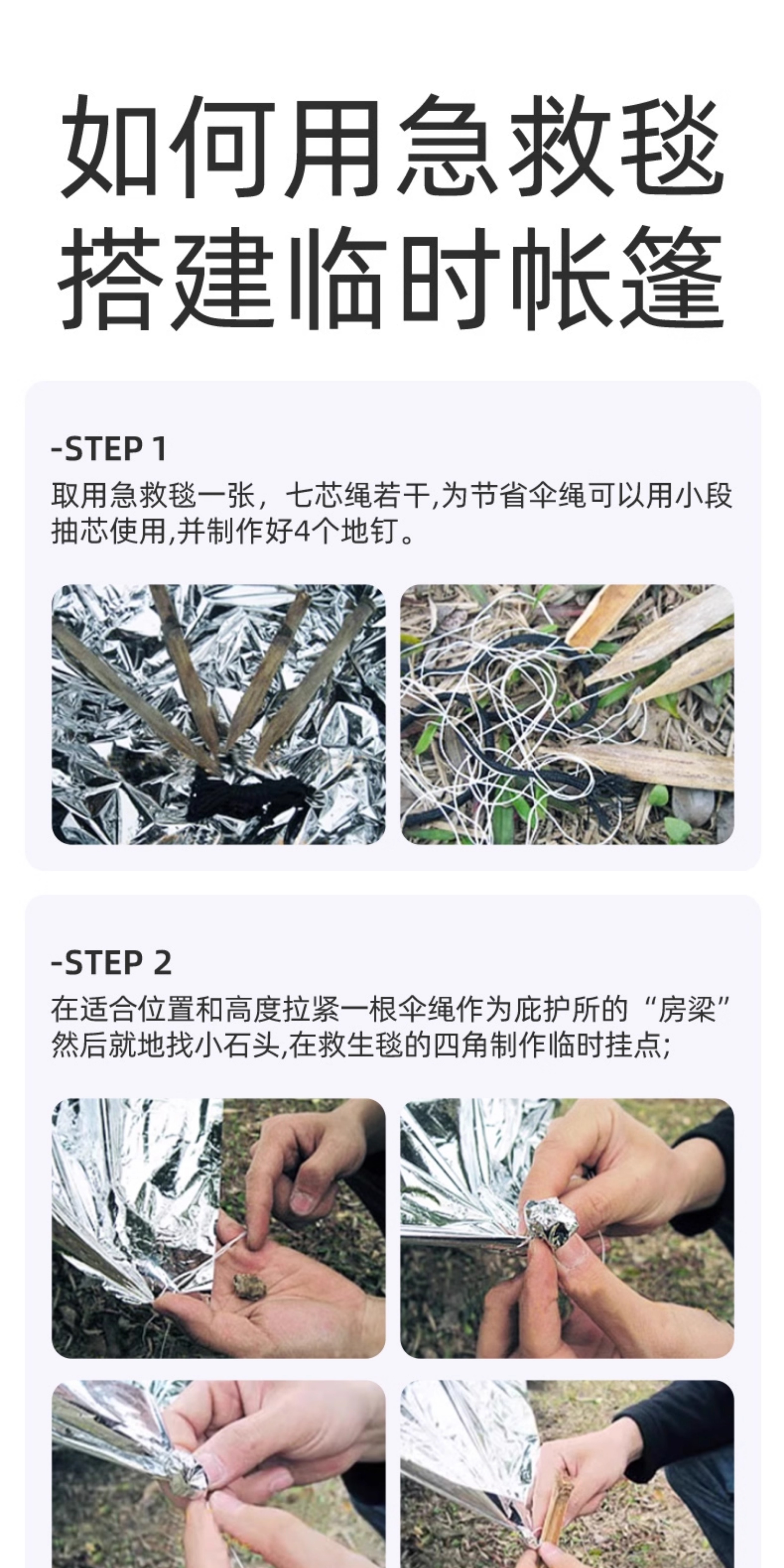 如何用急救毯搭建临时帐篷

-STEP 1

取用急救毯一张，七芯绳若干,为节省伞绳可以用小段抽芯使用,并制作好4个地钉。

-STEP 2

在适合位置和高度拉紧一根伞绳作为庇护所的“房梁”然后就地找小石头,在救生毯的四角制作临时挂点;