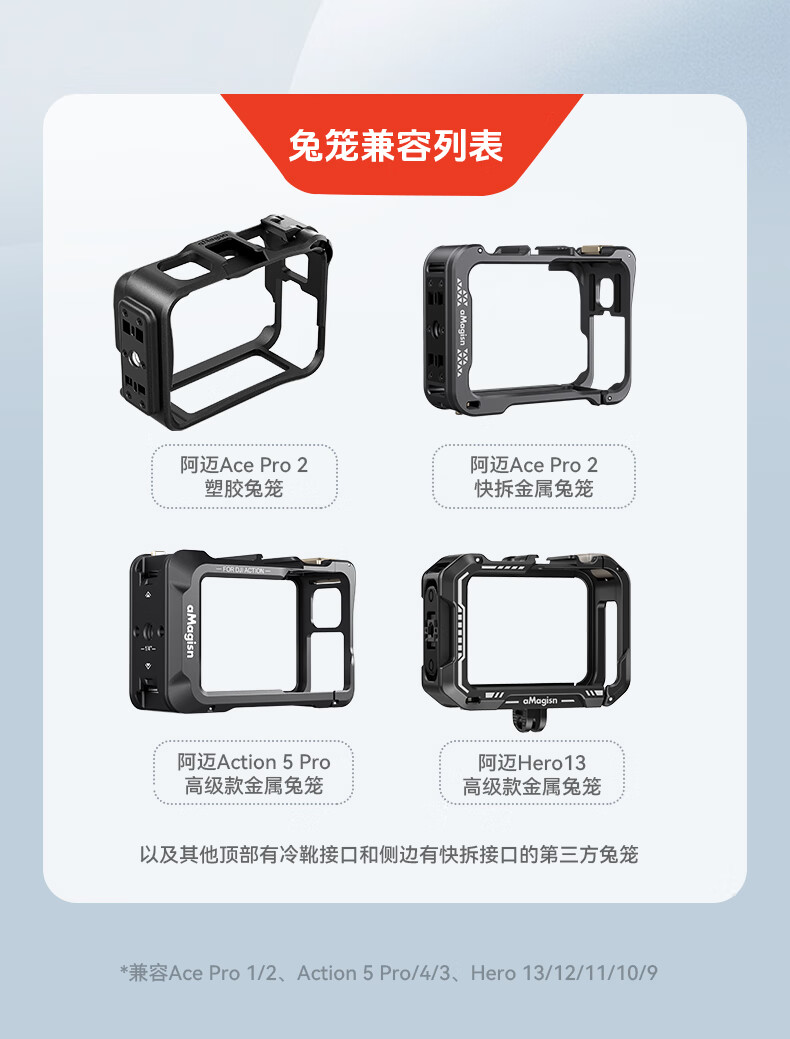 兔笼兼容列表

aMagisn

阿迈Ace Pro 2
塑胶兔笼

阿迈Ace Pro 2
快拆金属兔笼

FOR DJI ACTION
aMagisn
1/4"

aMagisn

阿迈Action 5 Pro
高级款金属兔笼

阿迈Hero13
高级款金属兔笼

以及其他顶部有冷靴接口和侧边有快拆接口的第三方兔笼

*兼容Ace Pro 1/2、Action 5 Pro/4/3、Hero 13/12/11/10/9