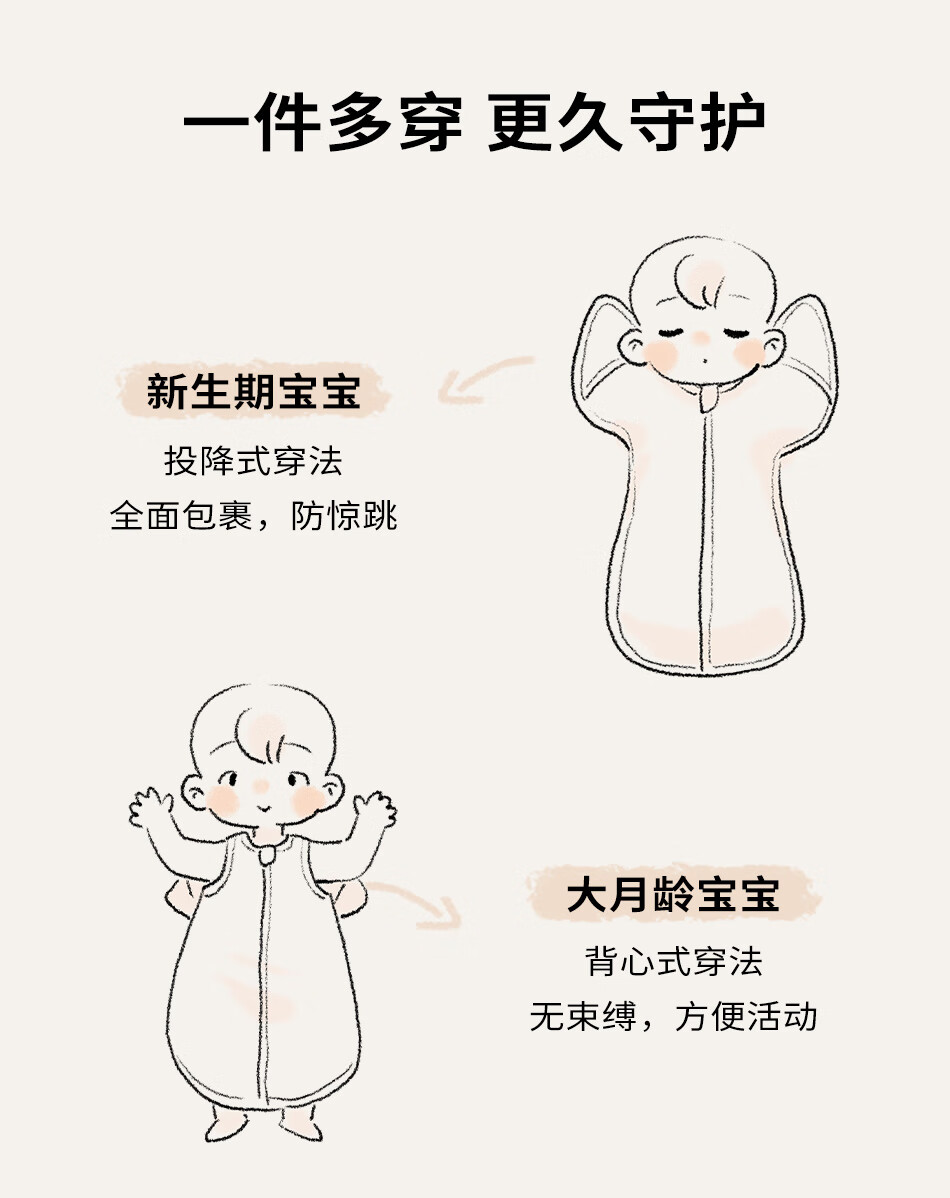 一件多穿 更久守护

新生期宝宝

投降式穿法
全面包裹，防惊跳

大月龄宝宝

背心式穿法
无束缚，方便活动