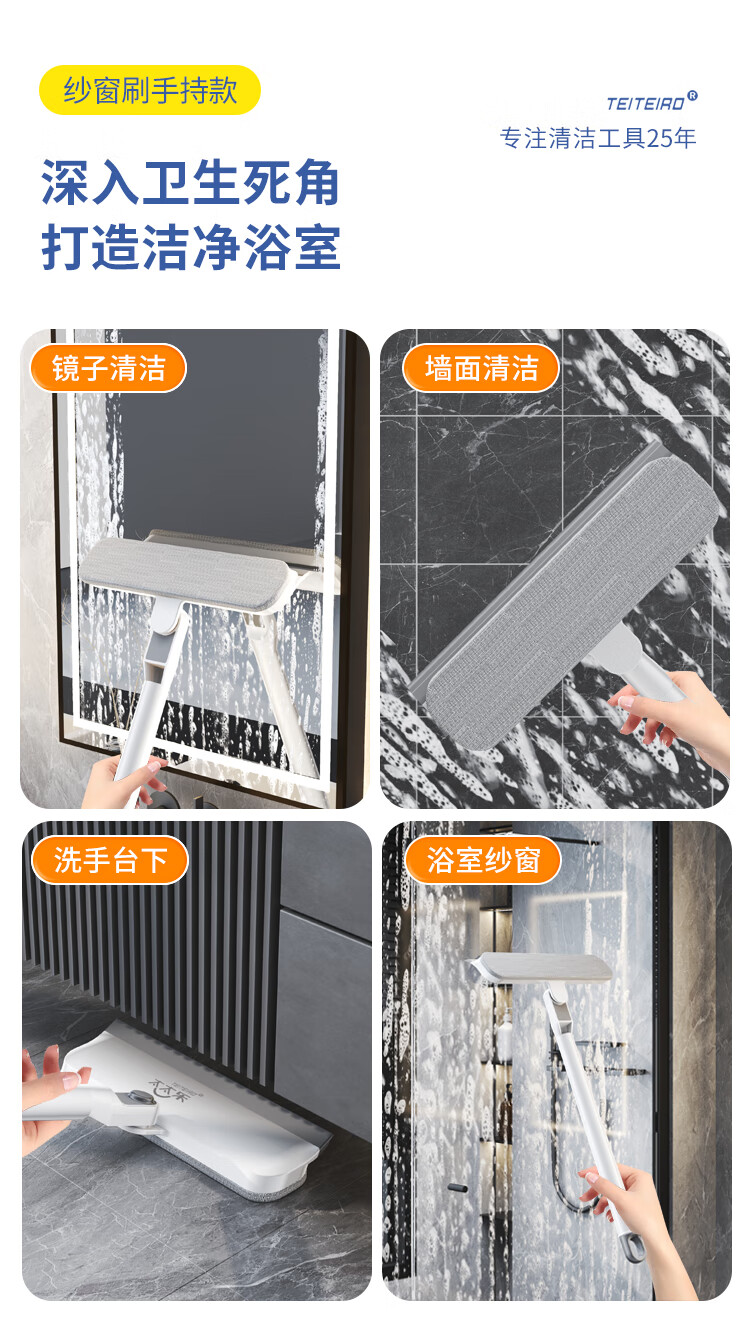 纱窗刷手持款

TEITEIRO®
专注清洁工具25年

深入卫生死角
打造洁净浴室

镜子清洁

墙面清洁

洗手台下

浴室纱窗