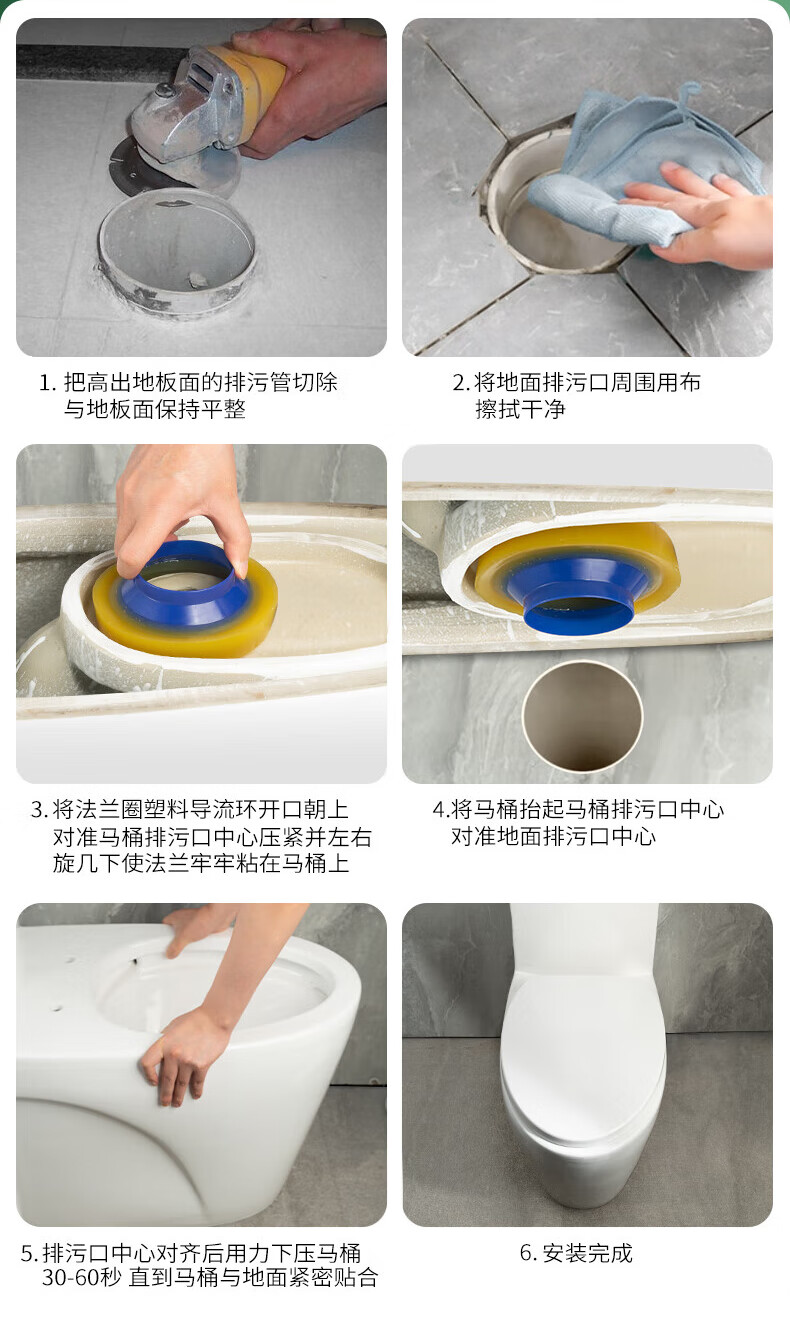 1. 把高出地板面的排污管切除与地板面保持平整

2. 将地面排污口周围用布擦拭干净

3. 将法兰圈塑料导流环开口朝上对准马桶排污口中心压紧并左右旋几下使法兰牢牢粘在马桶上

4.将马桶抬起马桶排污口中心对准地面排污口中心

5. 排污口中心对齐后用力下压马桶30-60秒 直到马桶与地面紧密贴合

6. 安装完成