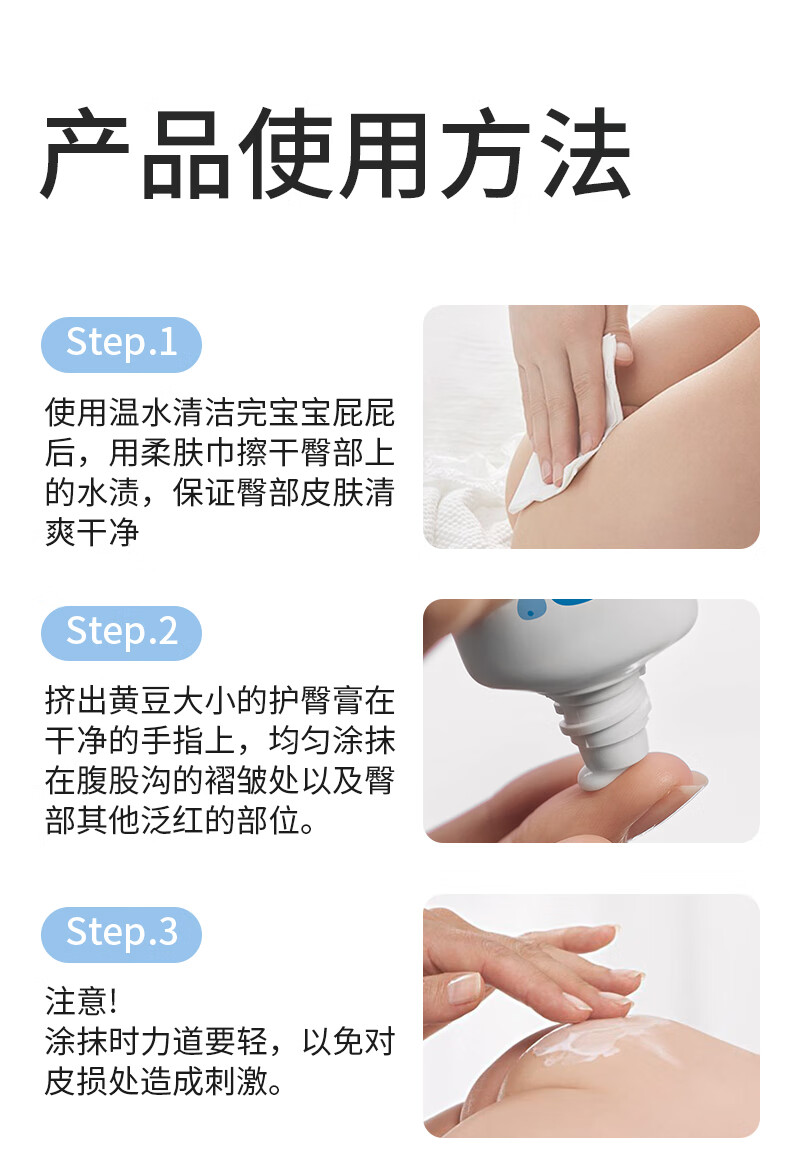 产品使用方法

Step.1

使用温水清洁完宝宝屁屁后，用柔肤巾擦干臀部上的水渍，保证臀部皮肤清爽干净

Step.2

挤出黄豆大小的护臀膏在干净的手指上，均匀涂抹在腹股沟的褶皱处以及臀部其他泛红的部位。

Step.3

注意!
涂抹时力道要轻，以免对皮损处造成刺激。