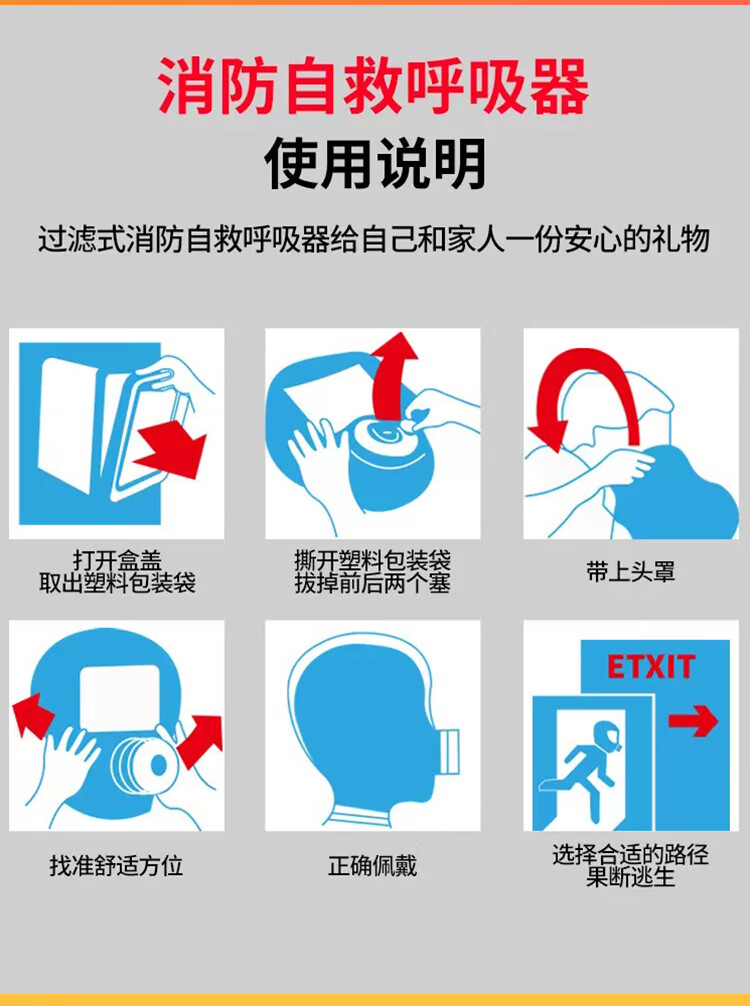 消防自救呼吸器
使用说明

过滤式消防自救呼吸器给自己和家人一份安心的礼物

打开盒盖
取出塑料包装袋

撕开塑料包装袋
拔掉前后两个塞

带上头罩

找准舒适方位

正确佩戴

ETXIT

选择合适的路径
果断逃生