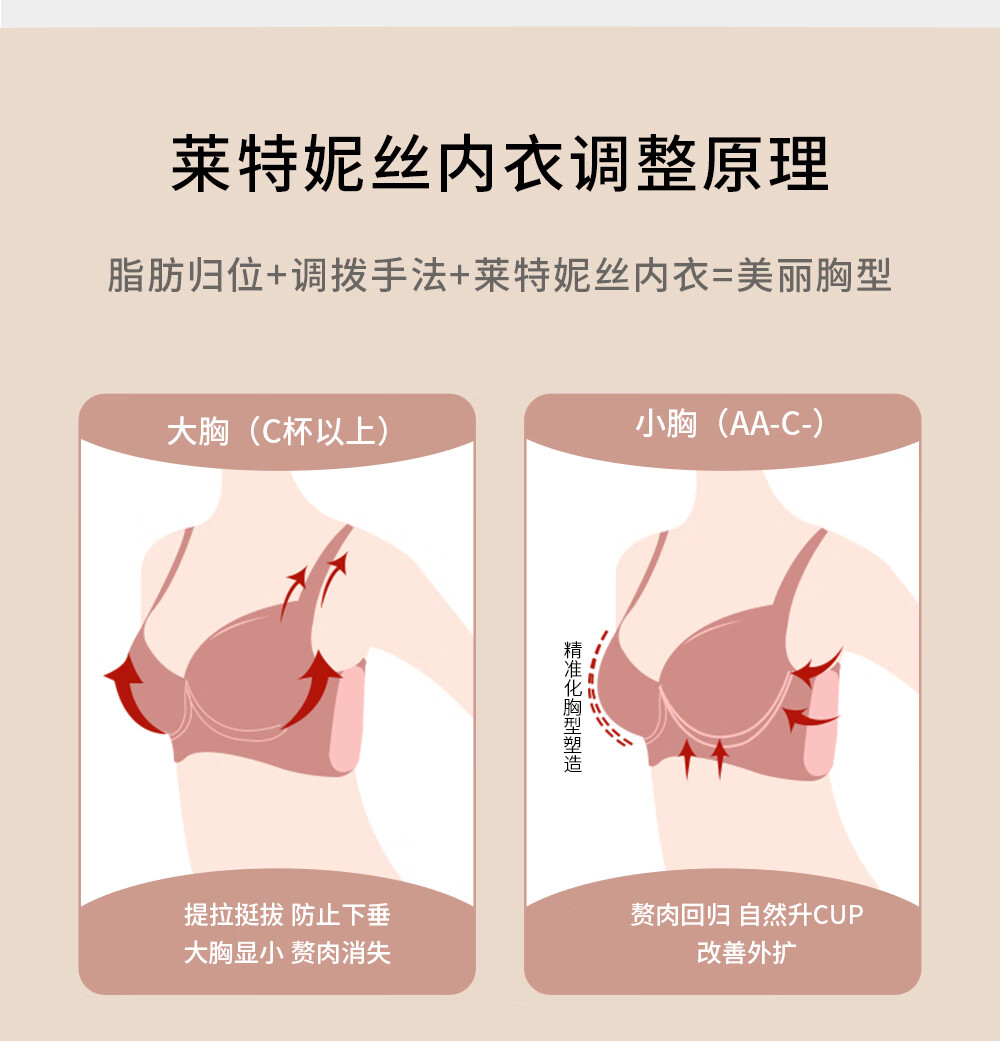 莱特妮丝内衣调整原理

脂肪归位+调拨手法+莱特妮丝内衣=美丽胸型

大胸（C杯以上）

提拉挺拔 防止下垂
大胸显小 赘肉消失

小胸（AA-C-）

精准化胸型塑造

赘肉回归 自然升CUP
改善外扩