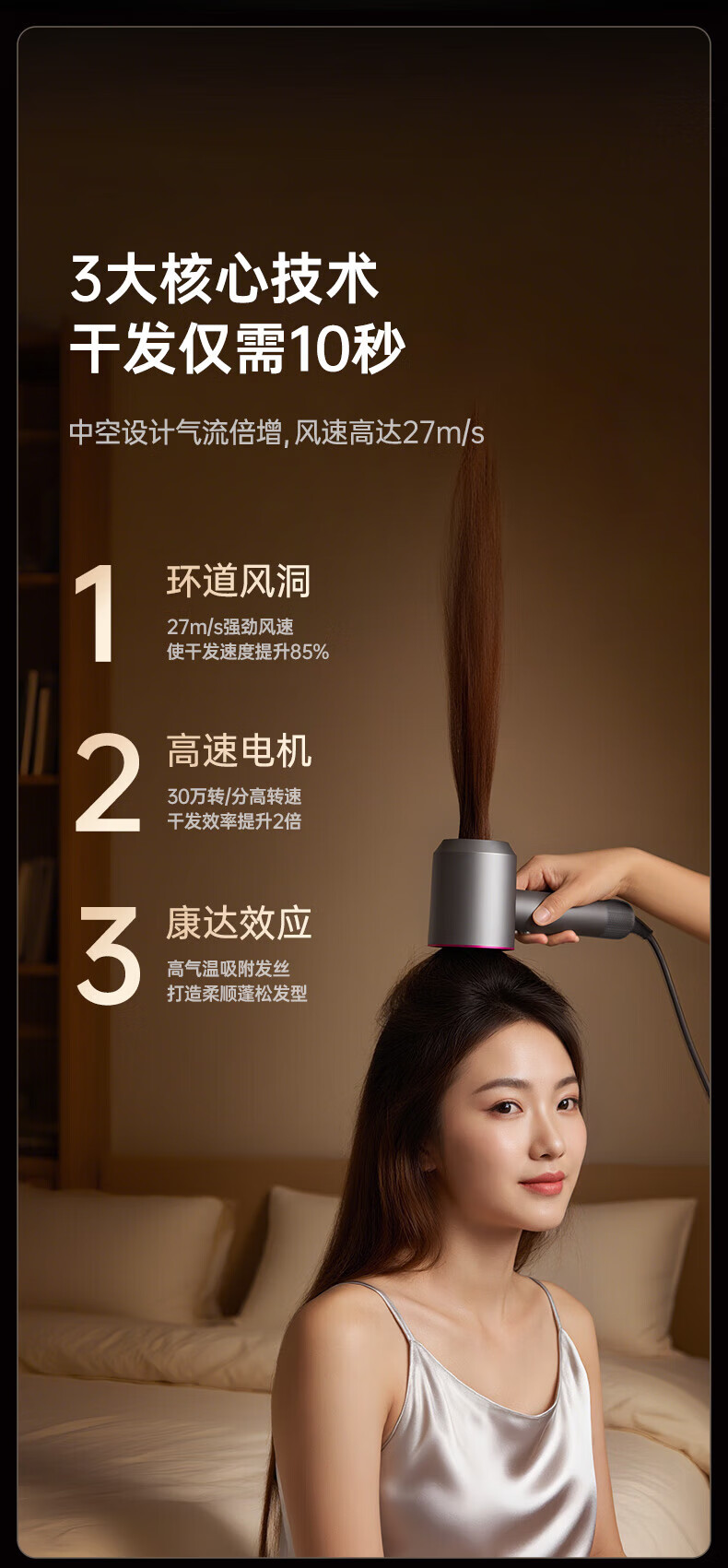 3大核心技术
干发仅需10秒

中空设计气流倍增, 风速高达27m/s

1
环道风洞
27m/s强劲风速
使干发速度提升85%

2
高速电机
30万转/分高转速
干发效率提升2倍

3
康达效应
高气温吸附发丝
打造柔顺蓬松发型