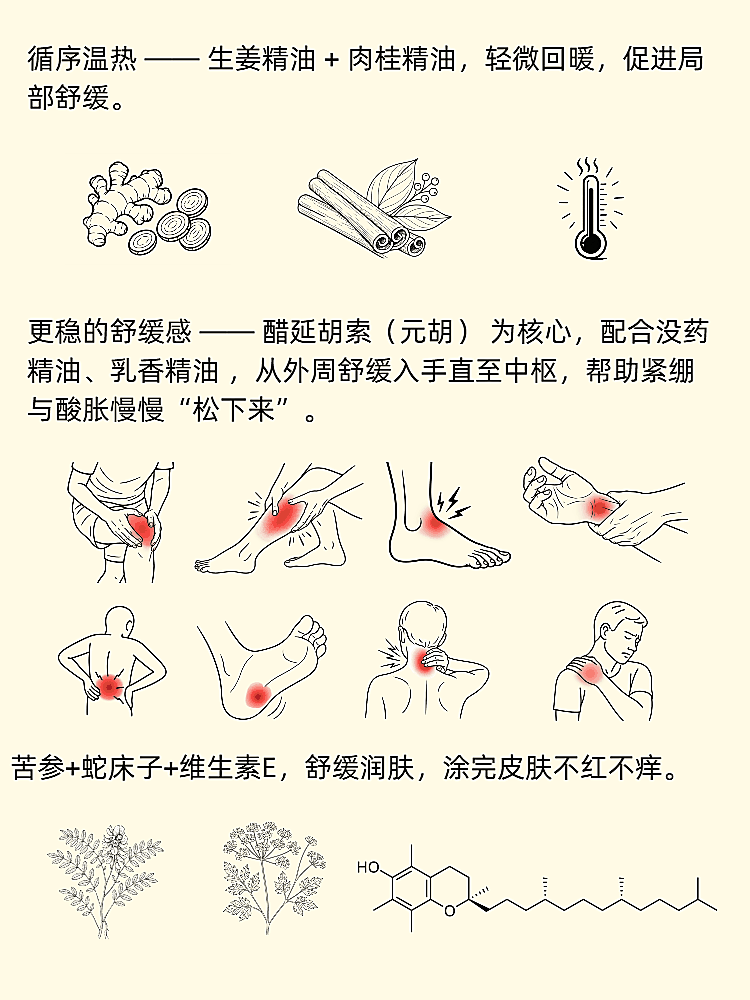 循序温热 —— 生姜精油 + 肉桂精油，轻微回暖，促进局部舒缓。

更稳的舒缓感 —— 醋延胡索（元胡） 为核心，配合没药精油、乳香精油 ，从外周舒缓入手直至中枢，帮助紧绷与酸胀慢慢“松下来”。

苦参+蛇床子+维生素E，舒缓润肤，涂完皮肤不红不痒。

HO

O