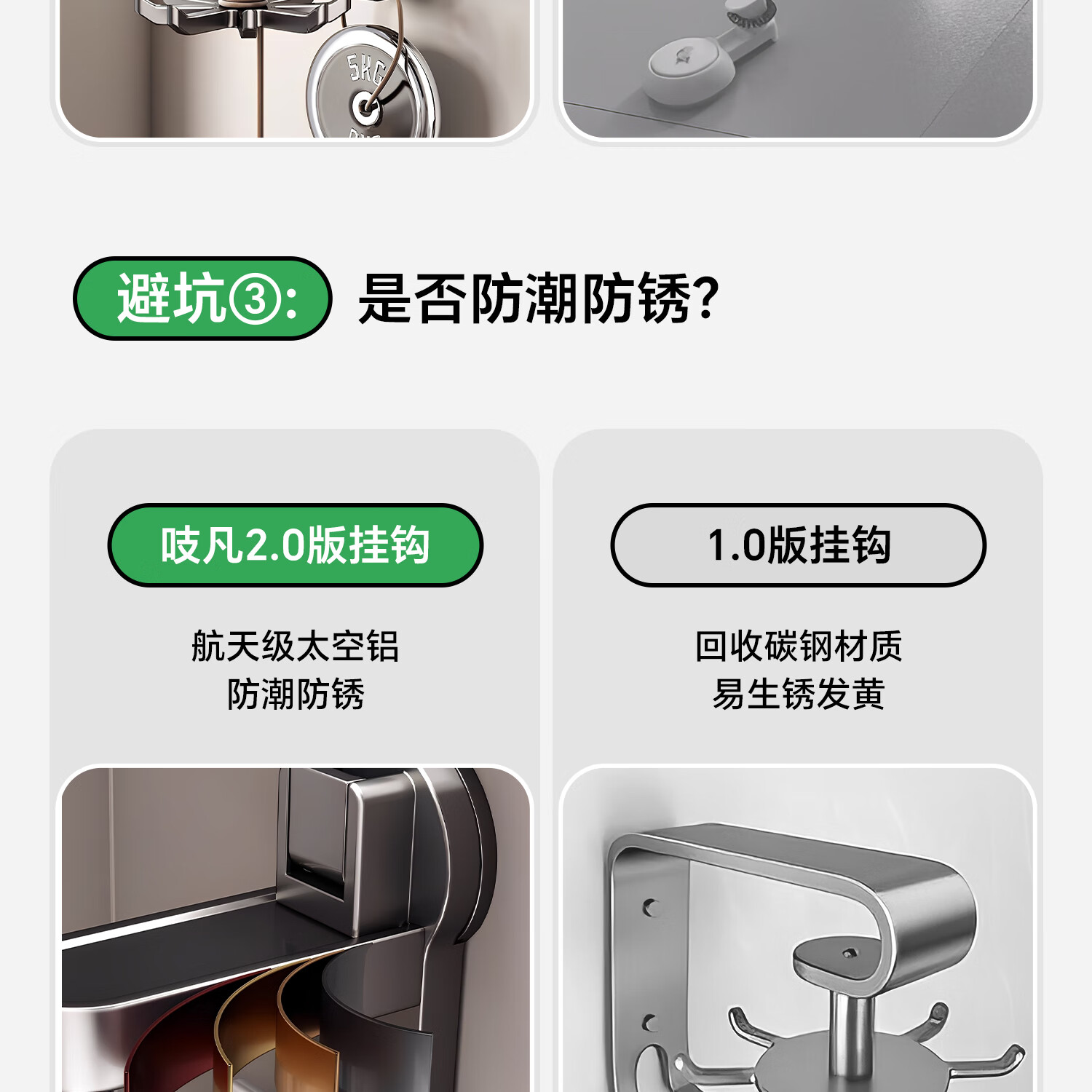 5KG

避坑③: 是否防潮防锈?

吱凡2.0版挂钩

航天级太空铝
防潮防锈

1.0版挂钩

回收碳钢材质
易生锈发黄