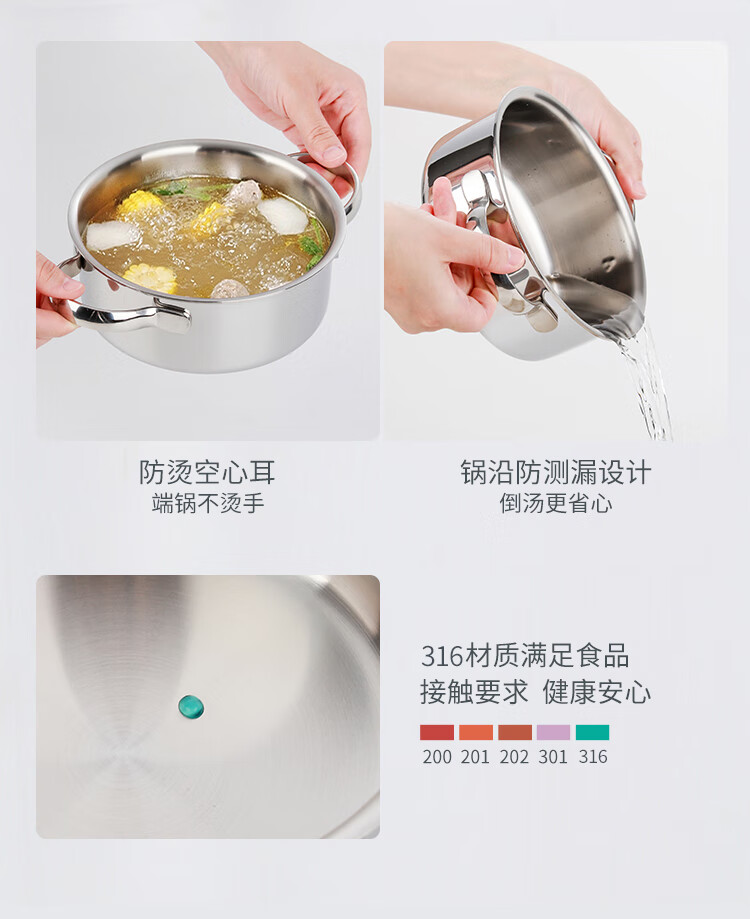 防烫空心耳
端锅不烫手

锅沿防测漏设计
倒汤更省心

316材质满足食品
接触要求 健康安心

200 201 202 301 316