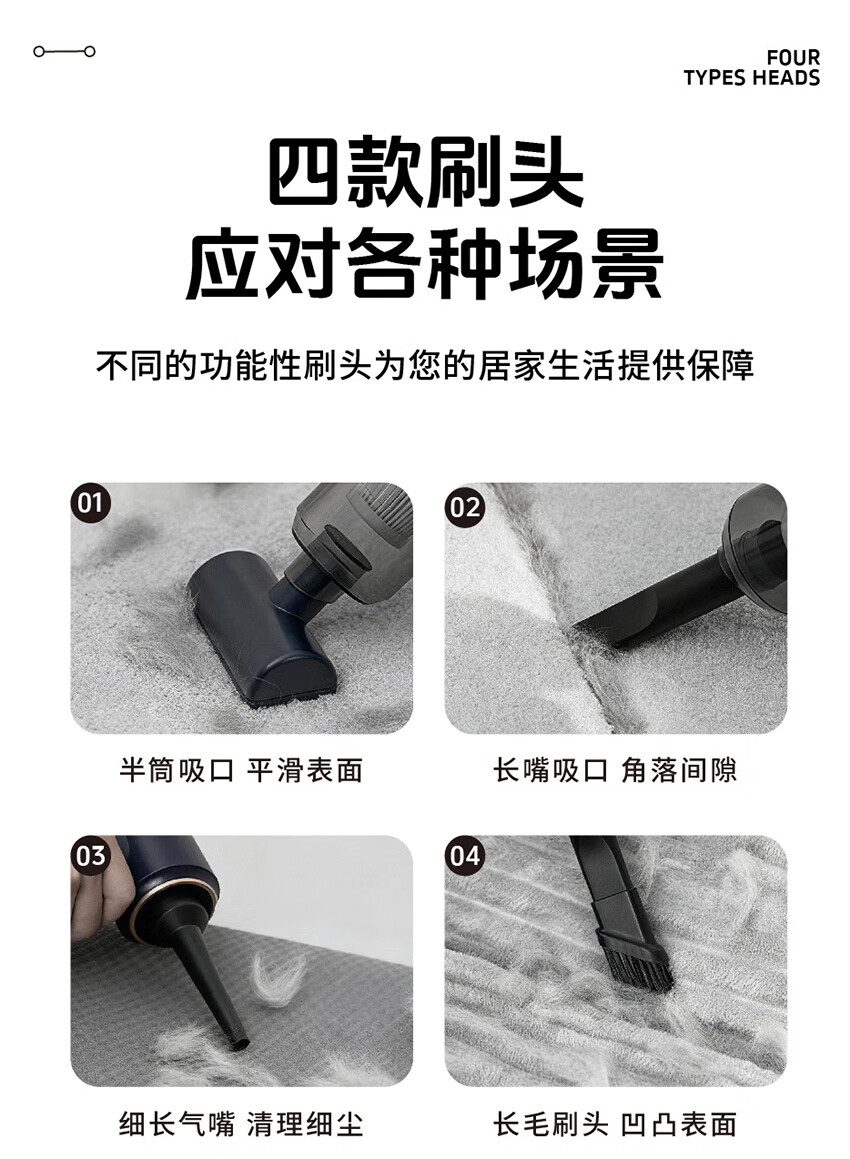 FOUR
TYPES HEADS

四款刷头
应对各种场景

不同的功能性刷头为您的居家生活提供保障

01

半筒吸口 平滑表面

02

长嘴吸口 角落间隙

03

细长气嘴 清理细尘

04

长毛刷头 凹凸表面