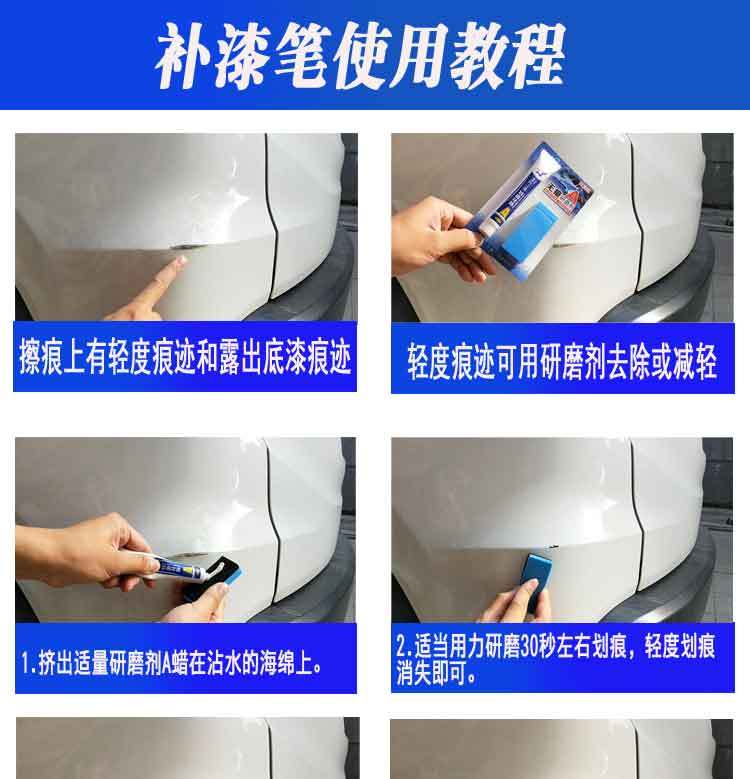 补漆笔使用教程

擦痕上有轻度痕迹和露出底漆痕迹

轻度痕迹可用研磨剂去除或减轻

1.挤出适量研磨剂A蜡在沾水的海绵上。

2.适当用力研磨30秒左右划痕，轻度划痕消失即可。