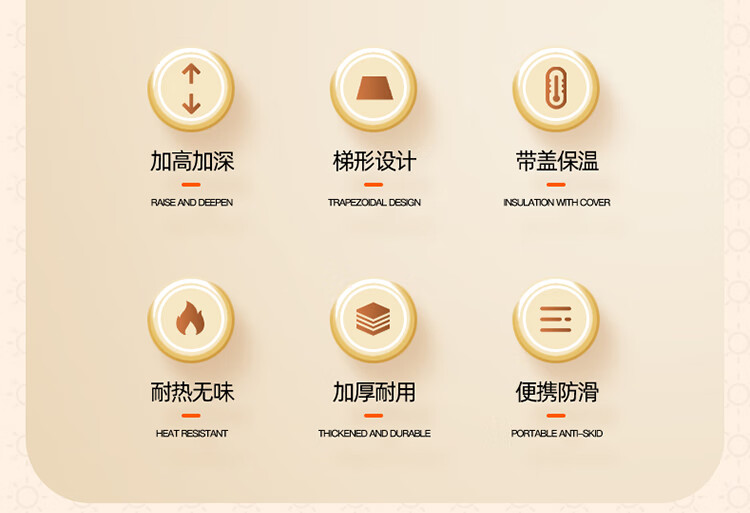 加高加深

RAISE AND DEEPEN

梯形设计

TRAPEZOIDAL DESIGN

带盖保温

INSULATION WITH COVER

耐热无味

HEAT RESISTANT

加厚耐用

THICKENED AND DURABLE

便携防滑

PORTABLE ANTI-SKID