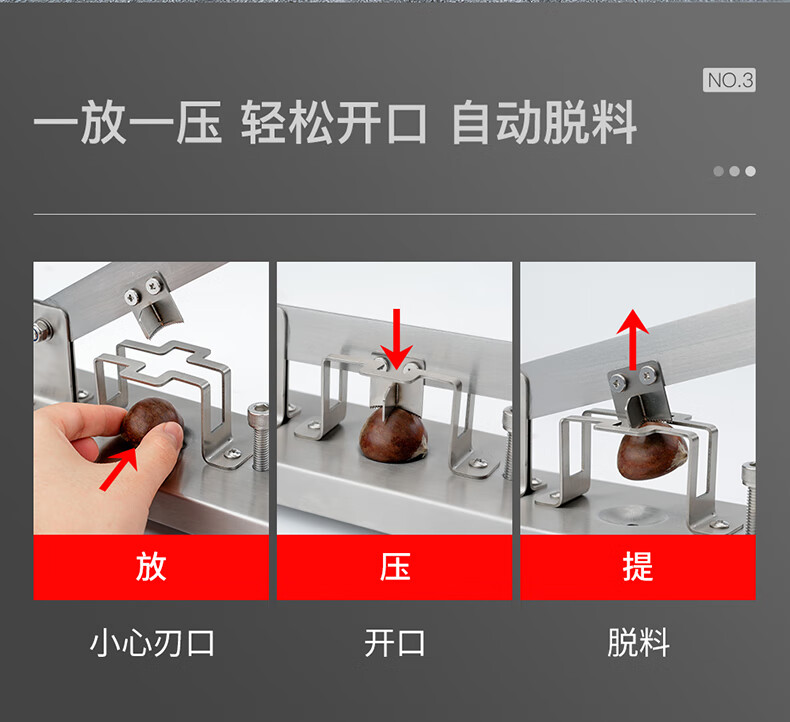 NO.3

一放一压 轻松开口 自动脱料

放

小心刃口

压

开口

提

脱料