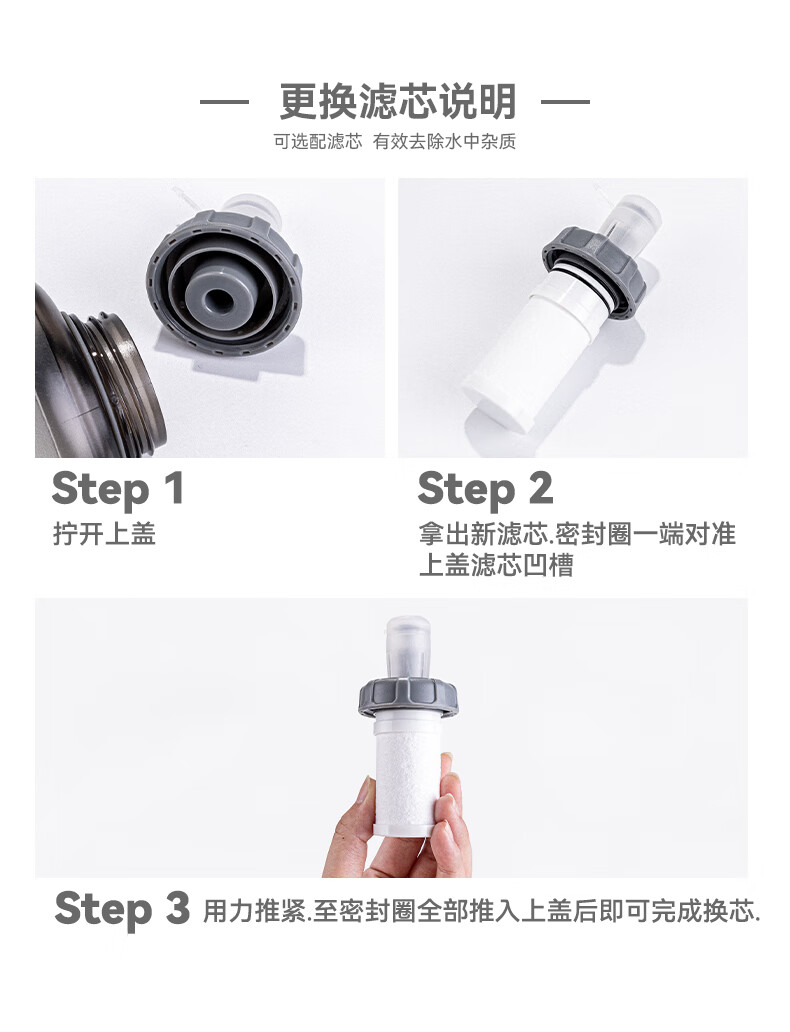 — 更换滤芯说明 —

可选配滤芯 有效去除水中杂质

Step 1
拧开上盖

Step 2
拿出新滤芯.密封圈一端对准上盖滤芯凹槽

Step 3 用力推紧.至密封圈全部推入上盖后即可完成换芯.