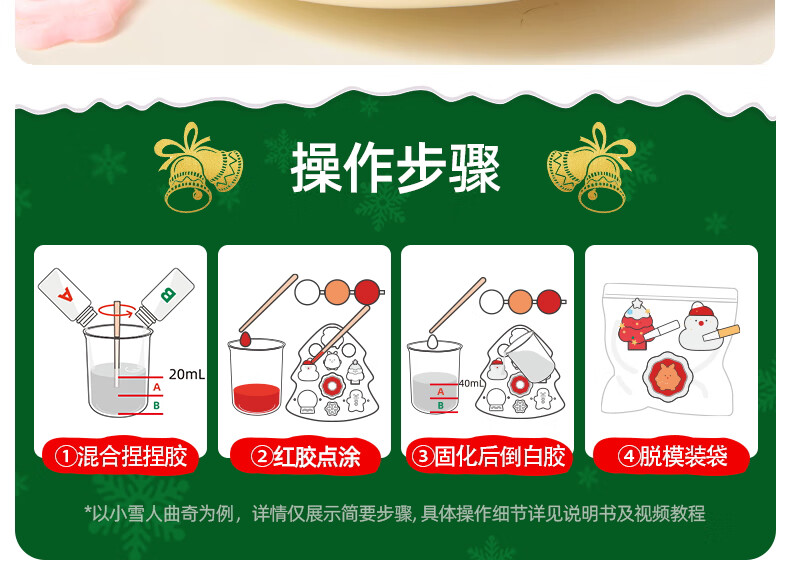 操作步骤

A
B
20mL
A
B
①混合捏捏胶

②红胶点涂

40mL
A
B
③固化后倒白胶

④脱模装袋

*以小雪人曲奇为例，详情仅展示简要步骤, 具体操作细节详见说明书及视频教程