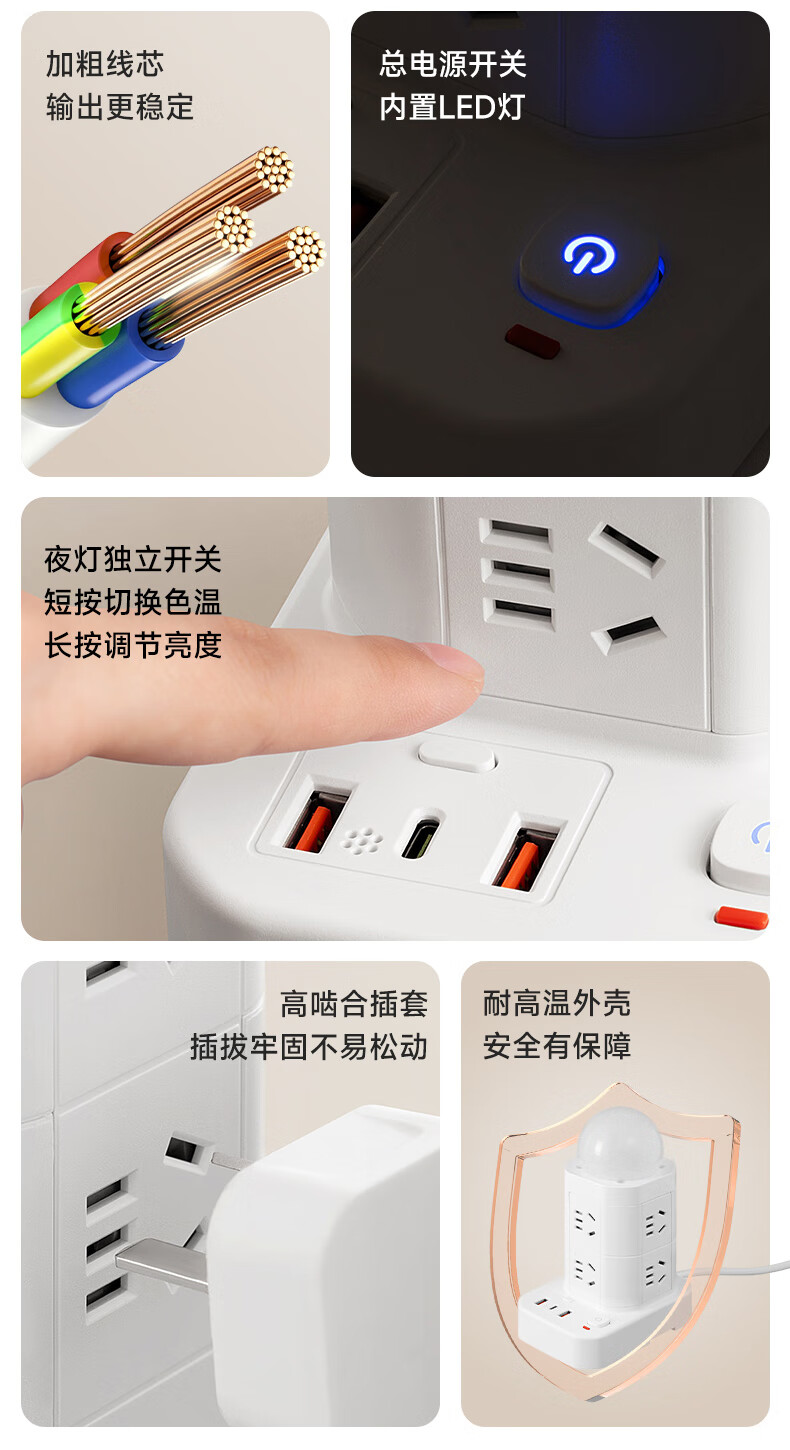 加粗线芯
输出更稳定

总电源开关
内置LED灯

夜灯独立开关
短按切换色温
长按调节亮度

高啮合插套
插拔牢固不易松动

耐高温外壳
安全有保障