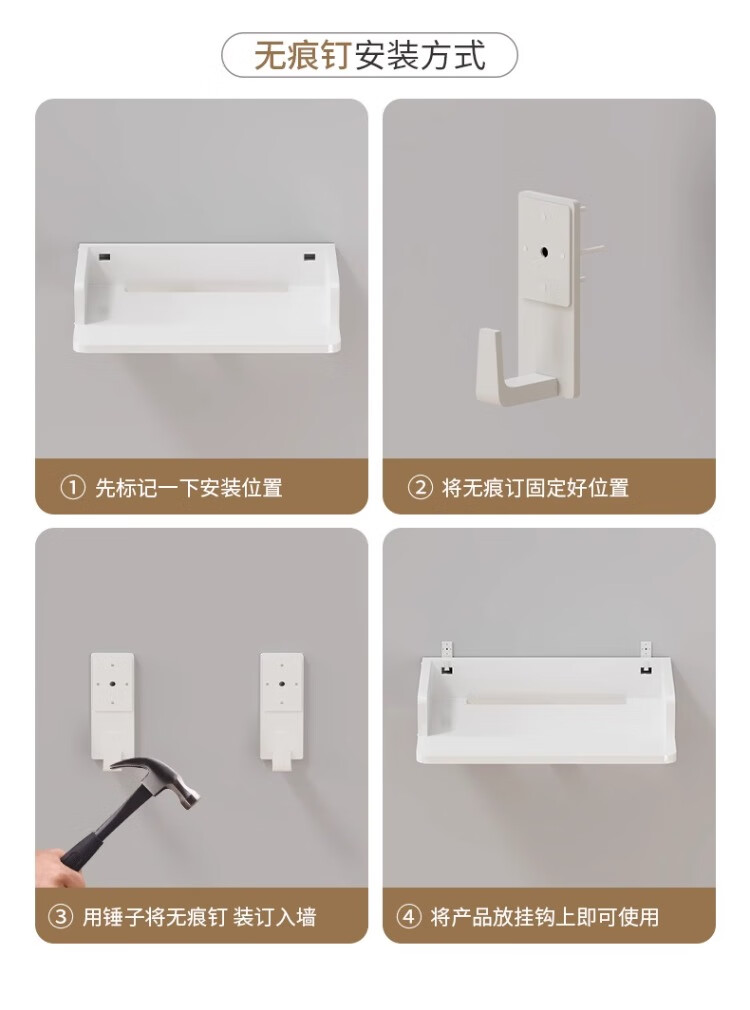 无痕钉安装方式

① 先标记一下安装位置

② 将无痕订固定好位置

③ 用锤子将无痕钉 装订入墙

④ 将产品放挂钩上即可使用