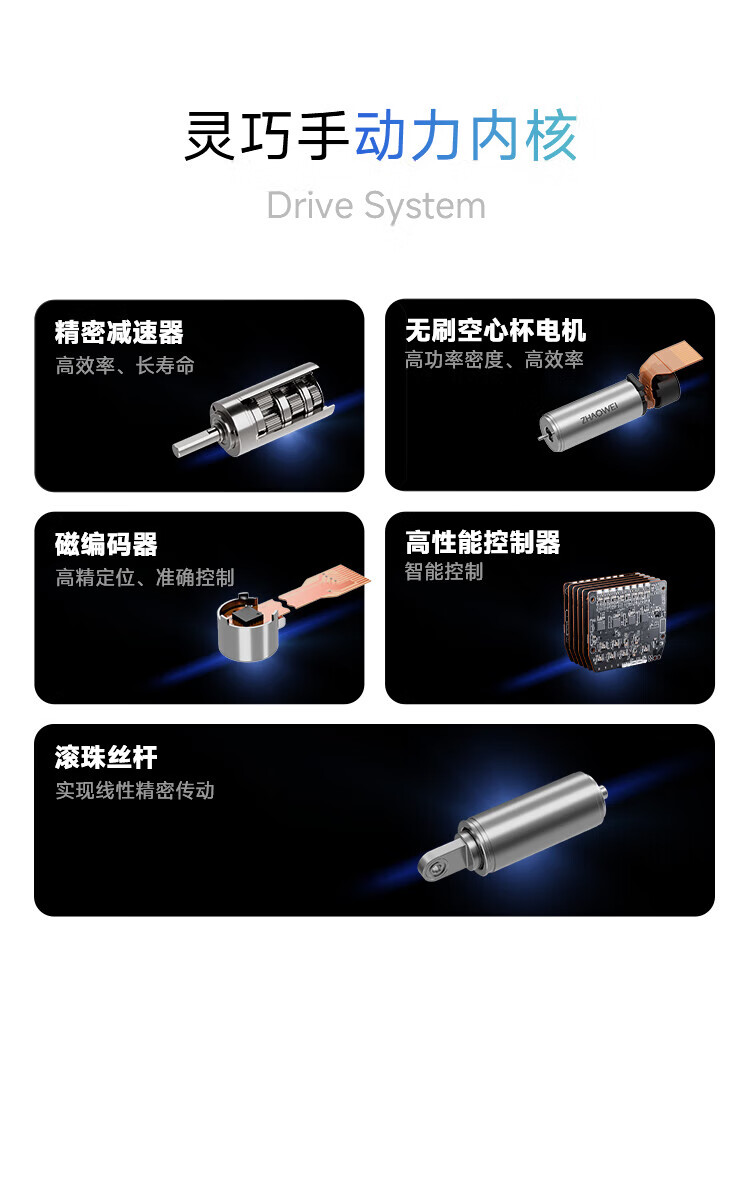 灵巧手动力内核

Drive System

精密减速器
高效率、长寿命

无刷空心杯电机
高功率密度、高效率

ZHAOWEI

磁编码器
高精定位、准确控制

高性能控制器
智能控制

滚珠丝杆
实现线性精密传动